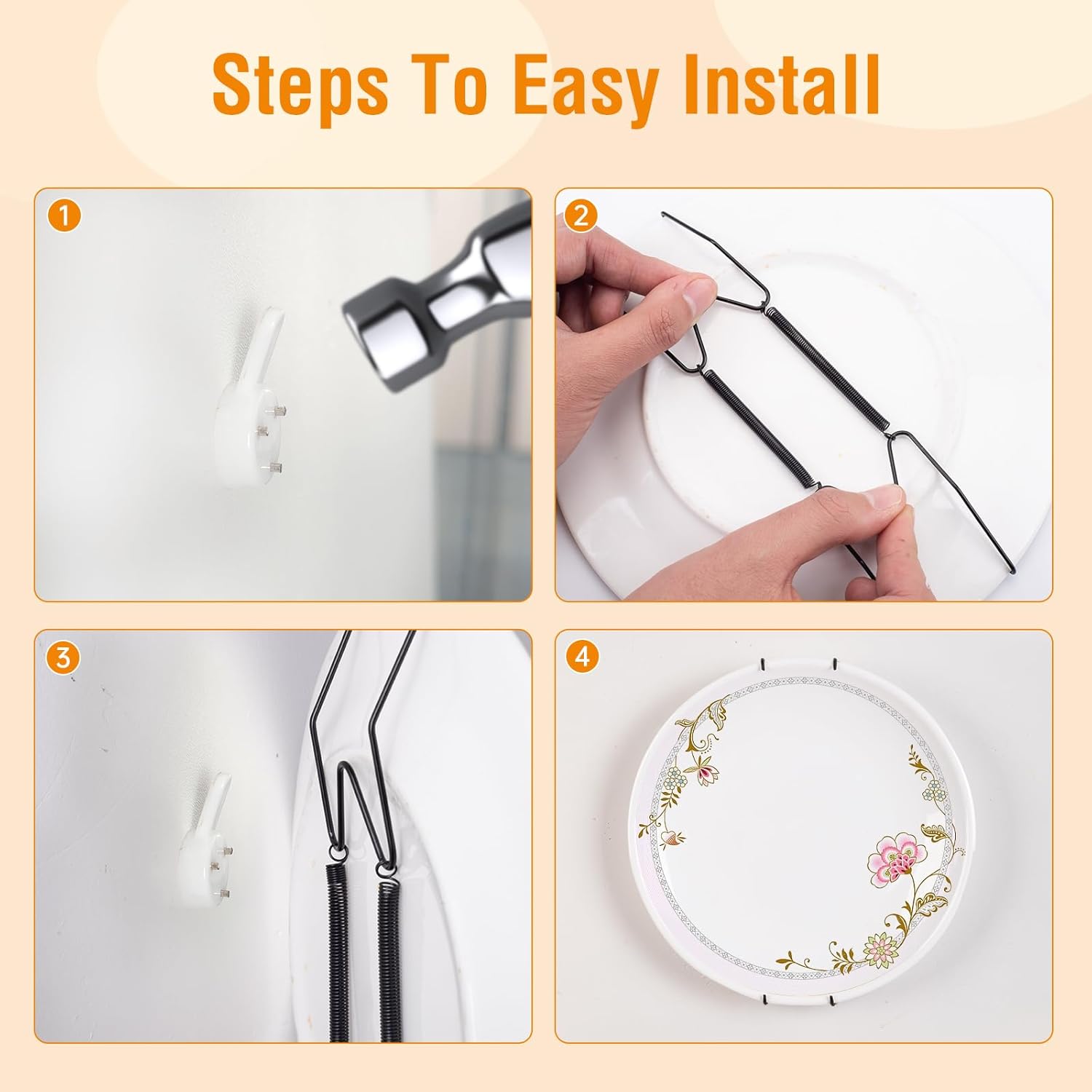 Steps To Easy Install

1

2

3

4