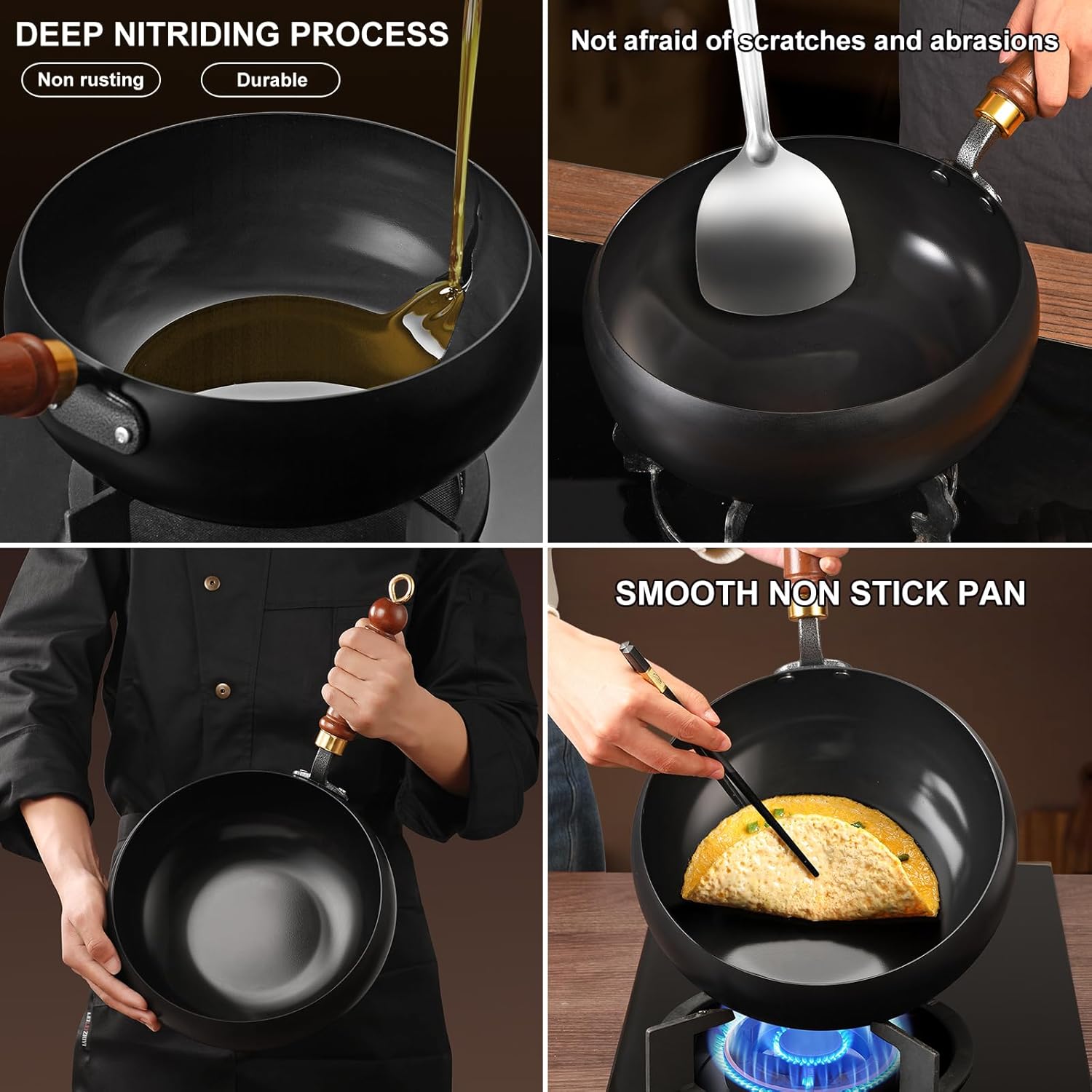 DEEP NITRIDING PROCESS

Non rusting

Durable

Not afraid of scratches and abrasions

SMOOTH NON STICK PAN