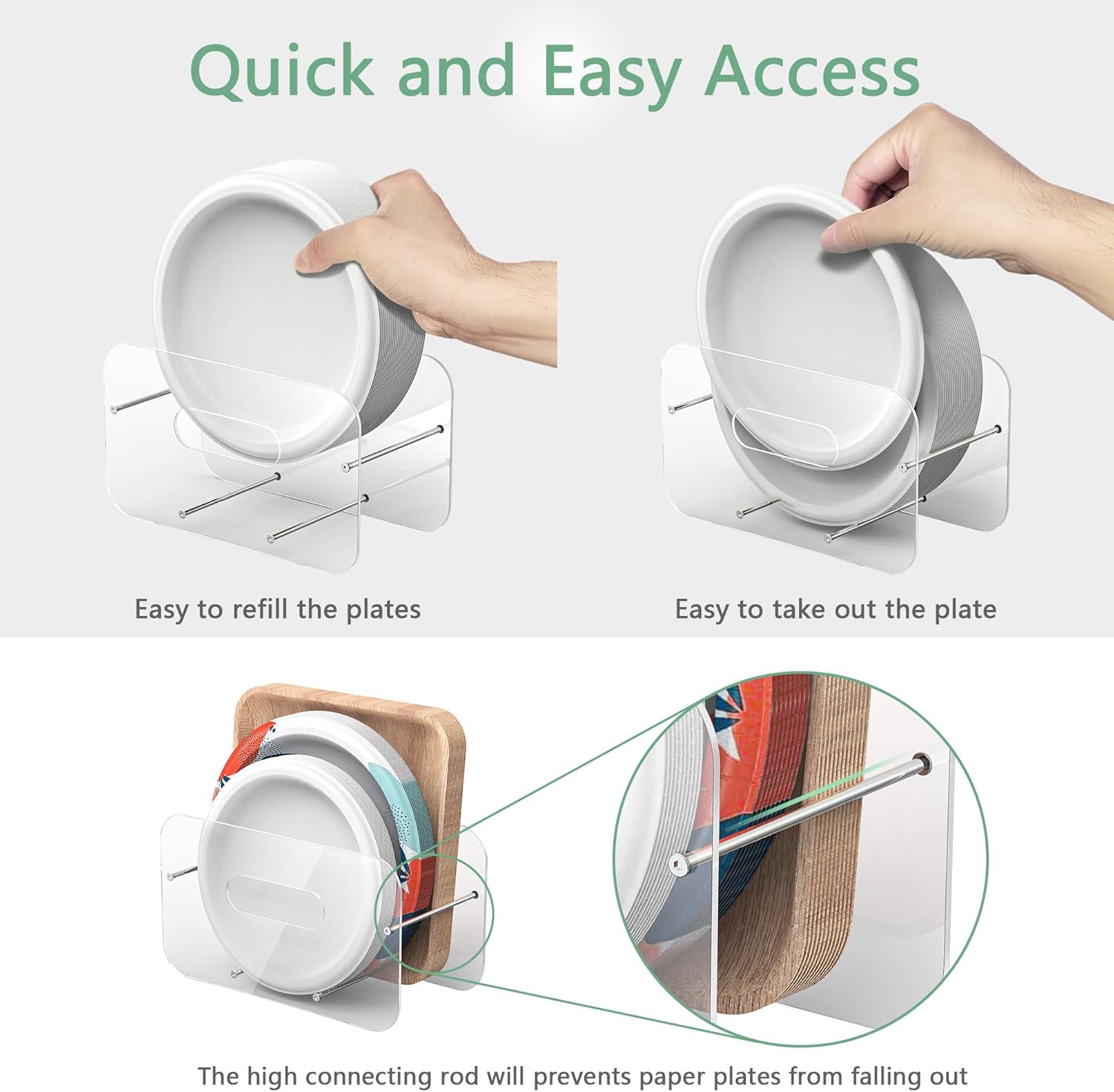 Quick and Easy Access

Easy to refill the plates

Easy to take out the plate

The high connecting rod will prevents paper plates from falling out