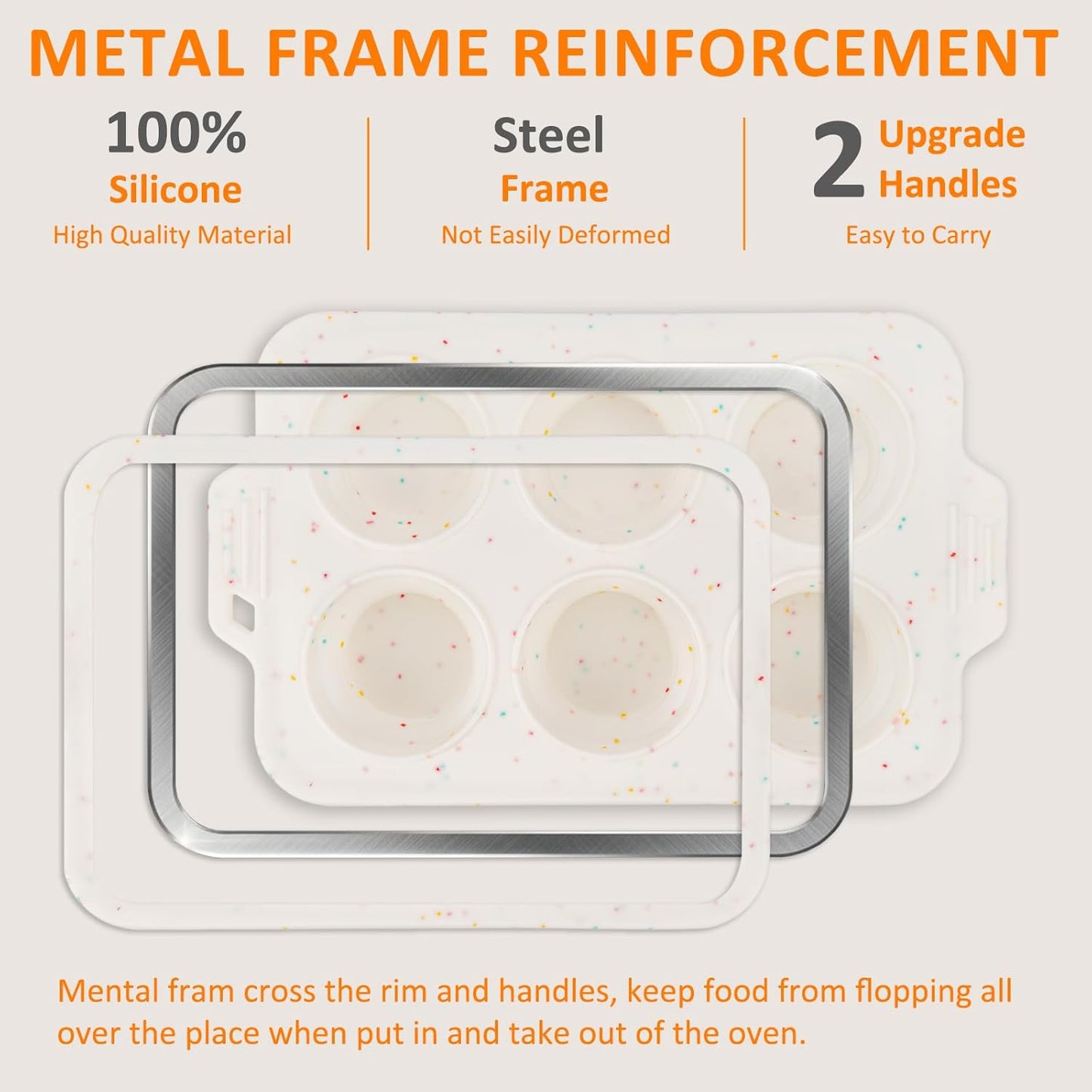 METAL FRAME REINFORCEMENT

100%
Silicone
High Quality Material

Steel
Frame
Not Easily Deformed

2 Upgrade
Handles
Easy to Carry

Mental fram cross the rim and handles, keep food from flopping all over the place when put in and take out of the oven.