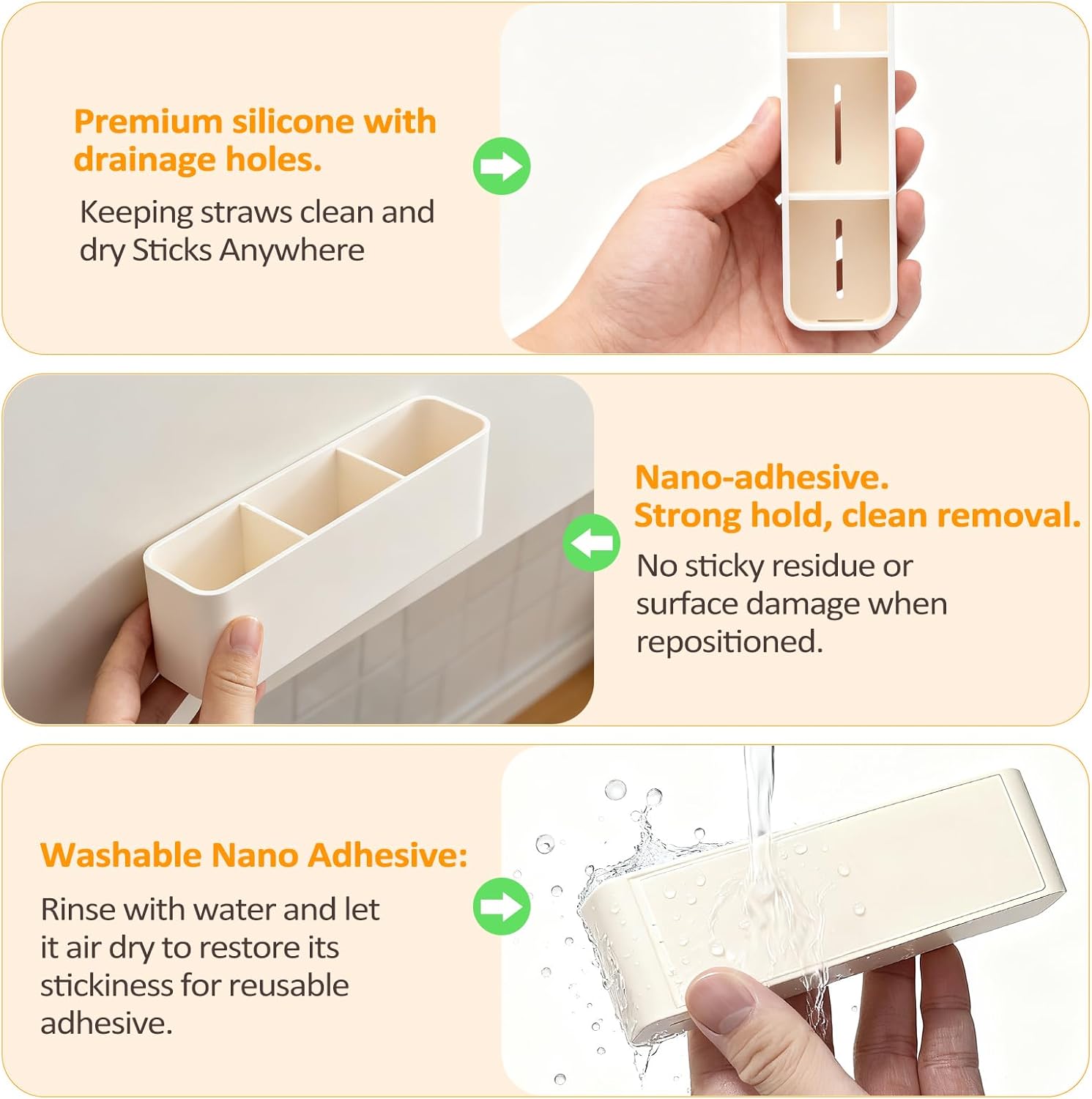 Premium silicone with drainage holes.

Keeping straws clean and dry Sticks Anywhere

Nano-adhesive.
Strong hold, clean removal.

No sticky residue or surface damage when repositioned.

Washable Nano Adhesive:

Rinse with water and let it air dry to restore its stickiness for reusable adhesive.