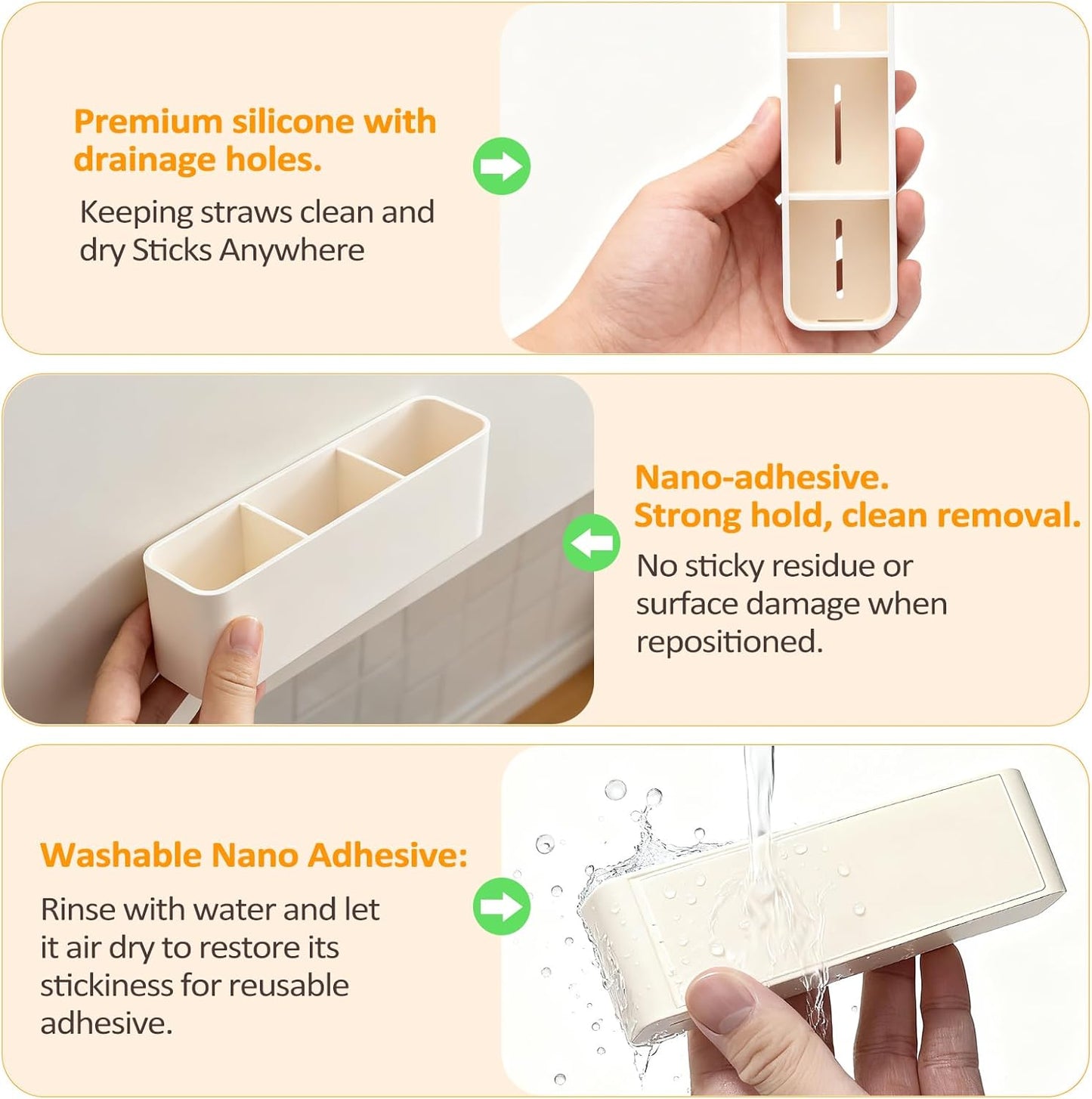 Premium silicone with drainage holes.

Keeping straws clean and dry Sticks Anywhere

Nano-adhesive.
Strong hold, clean removal.

No sticky residue or surface damage when repositioned.

Washable Nano Adhesive:

Rinse with water and let it air dry to restore its stickiness for reusable adhesive.