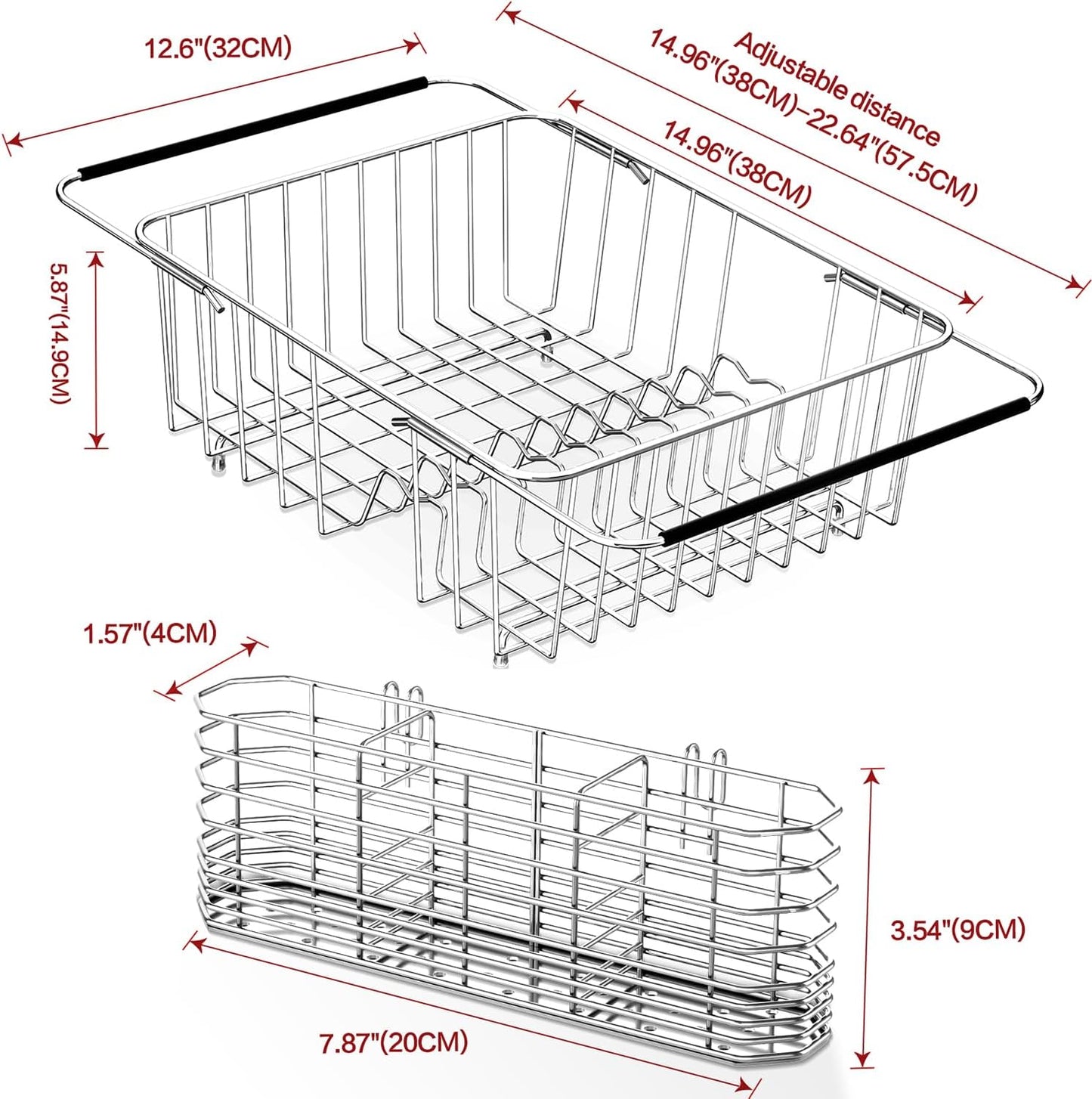 12.6"(32CM)

Adjustable distance
14.96"(38CM)–22.64"(57.5CM)

14.96"(38CM)

5.87"(14.9CM)

1.57"(4CM)

3.54"(9CM)

7.87"(20CM)