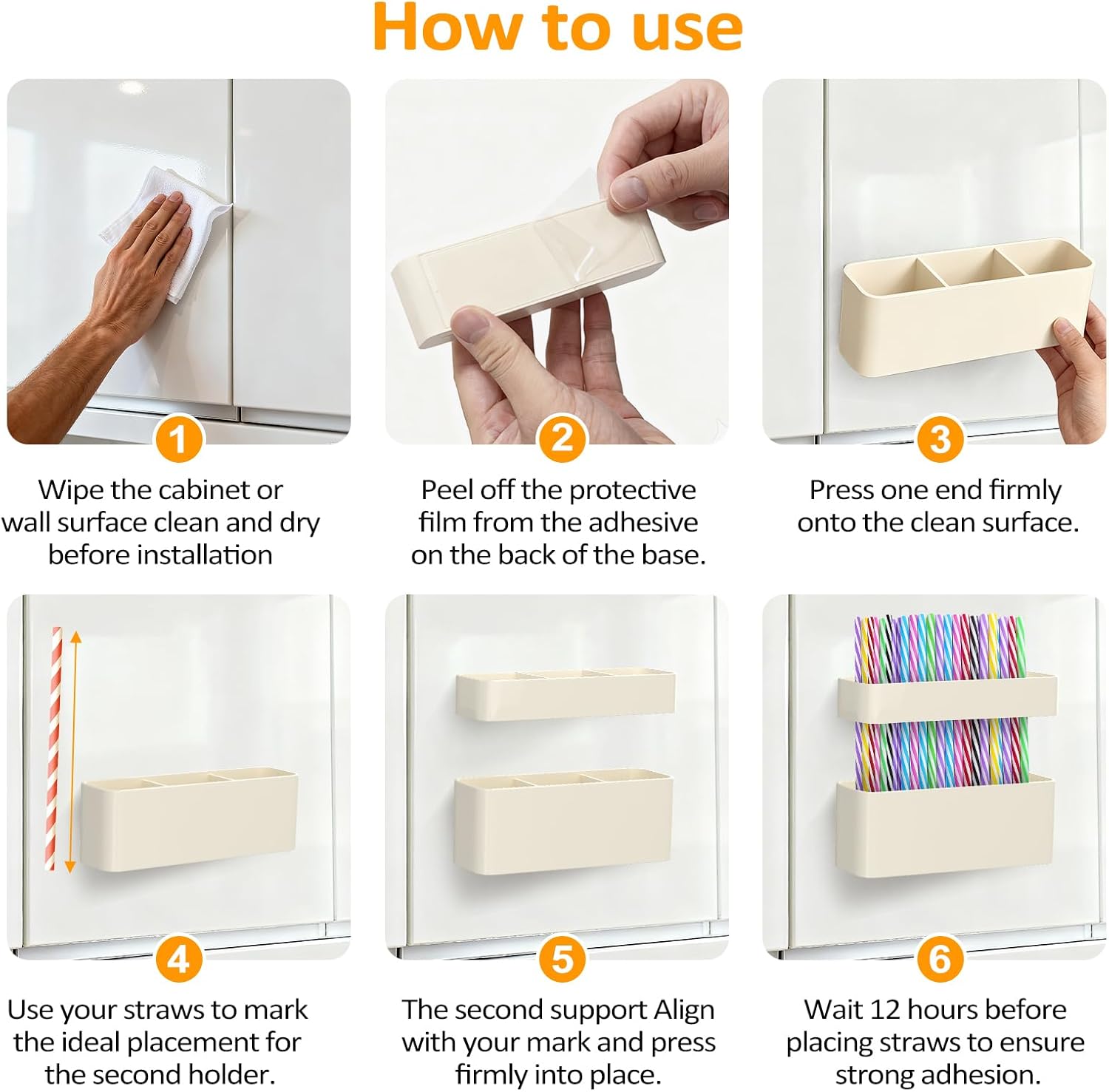 How to use

1

Wipe the cabinet or wall surface clean and dry before installation

2

Peel off the protective film from the adhesive on the back of the base.

3

Press one end firmly onto the clean surface.

4

Use your straws to mark the ideal placement for the second holder.

5

The second support Align with your mark and press firmly into place.

6

Wait 12 hours before placing straws to ensure strong adhesion.