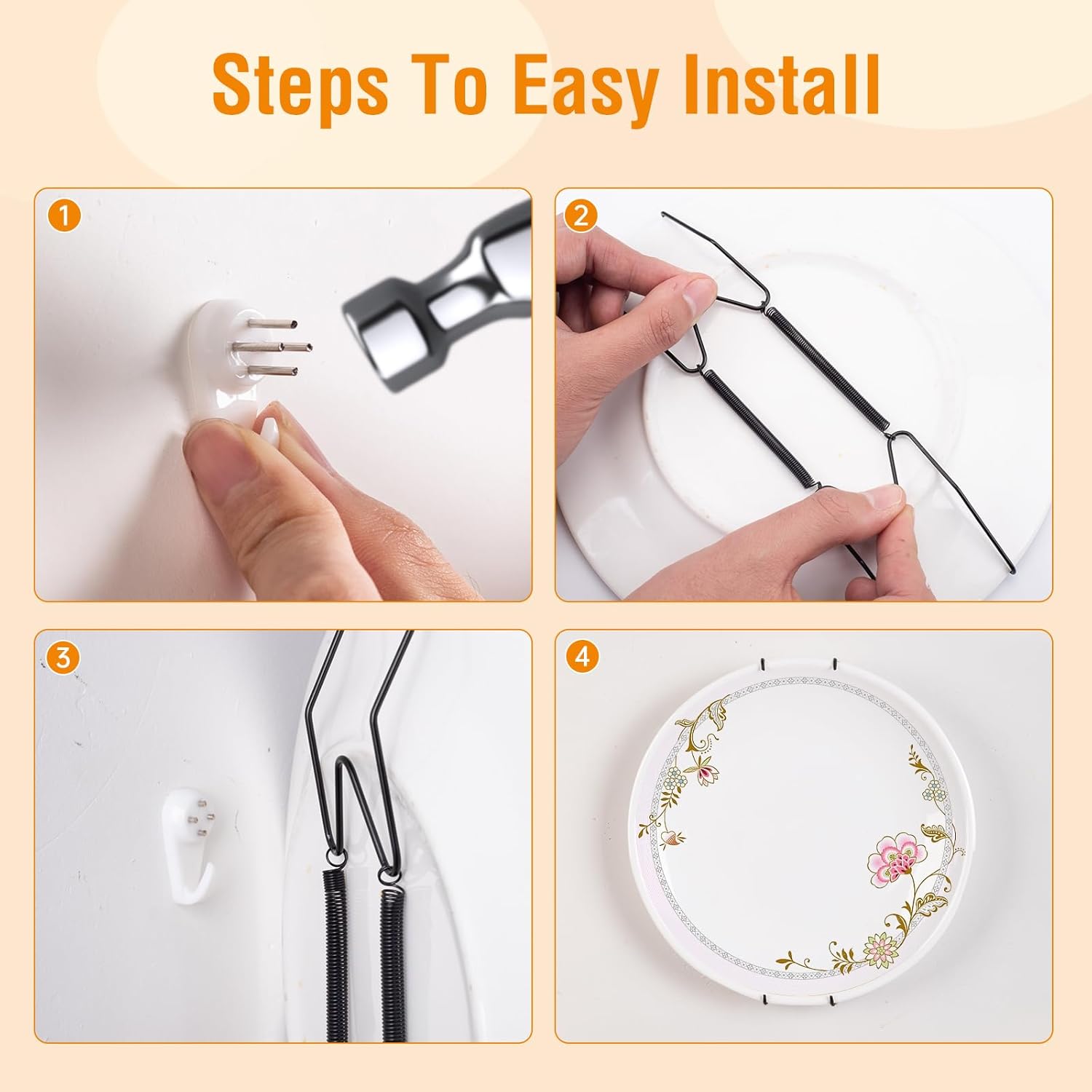 Steps To Easy Install

1

2

3

4