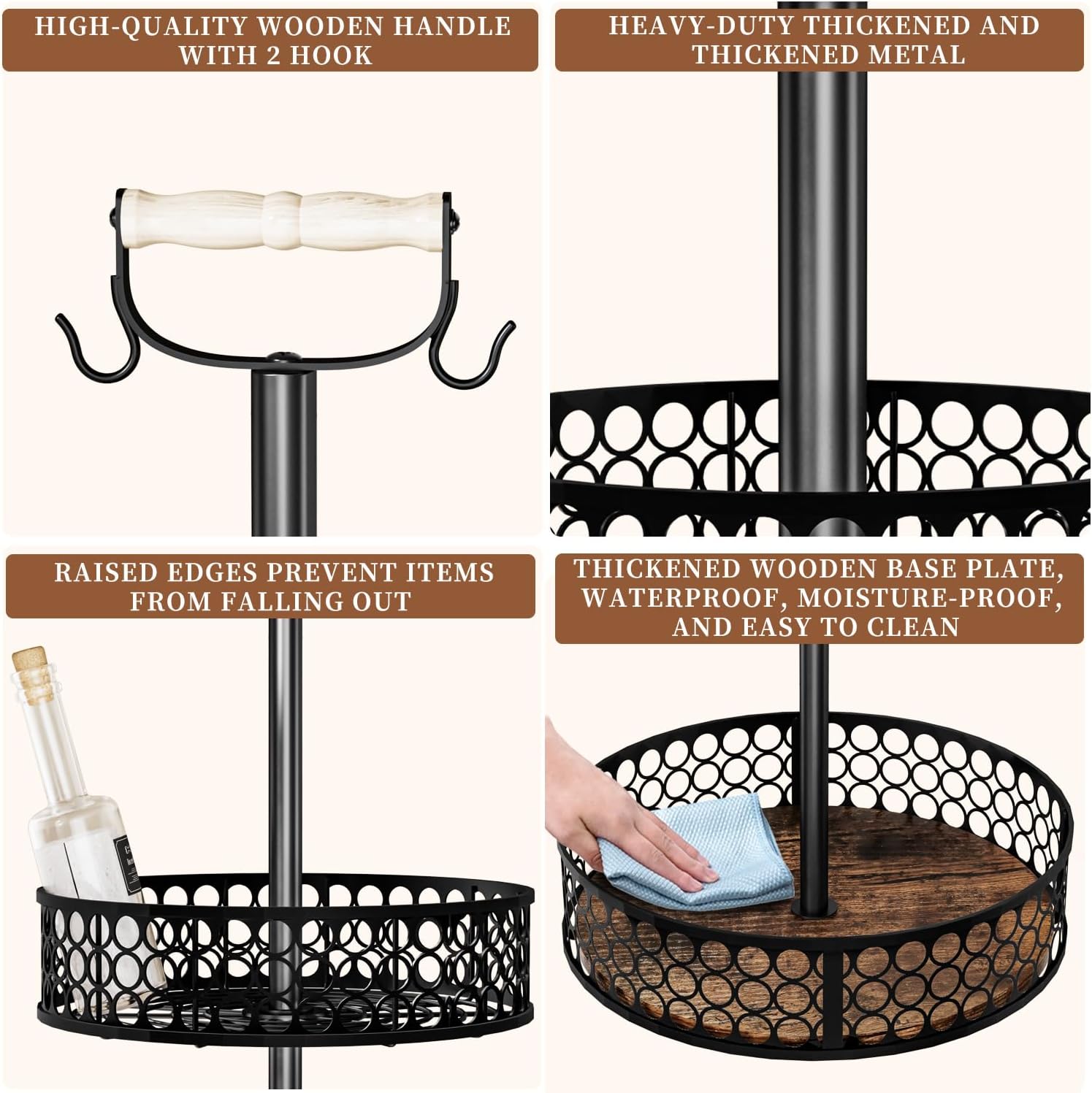 HIGH-QUALITY WOODEN HANDLE WITH 2 HOOK

HEAVY-DUTY THICKENED AND THICKENED METAL

RAISED EDGES PREVENT ITEMS FROM FALLING OUT

THICKENED WOODEN BASE PLATE, WATERPROOF, MOISTURE-PROOF, AND EASY TO CLEAN