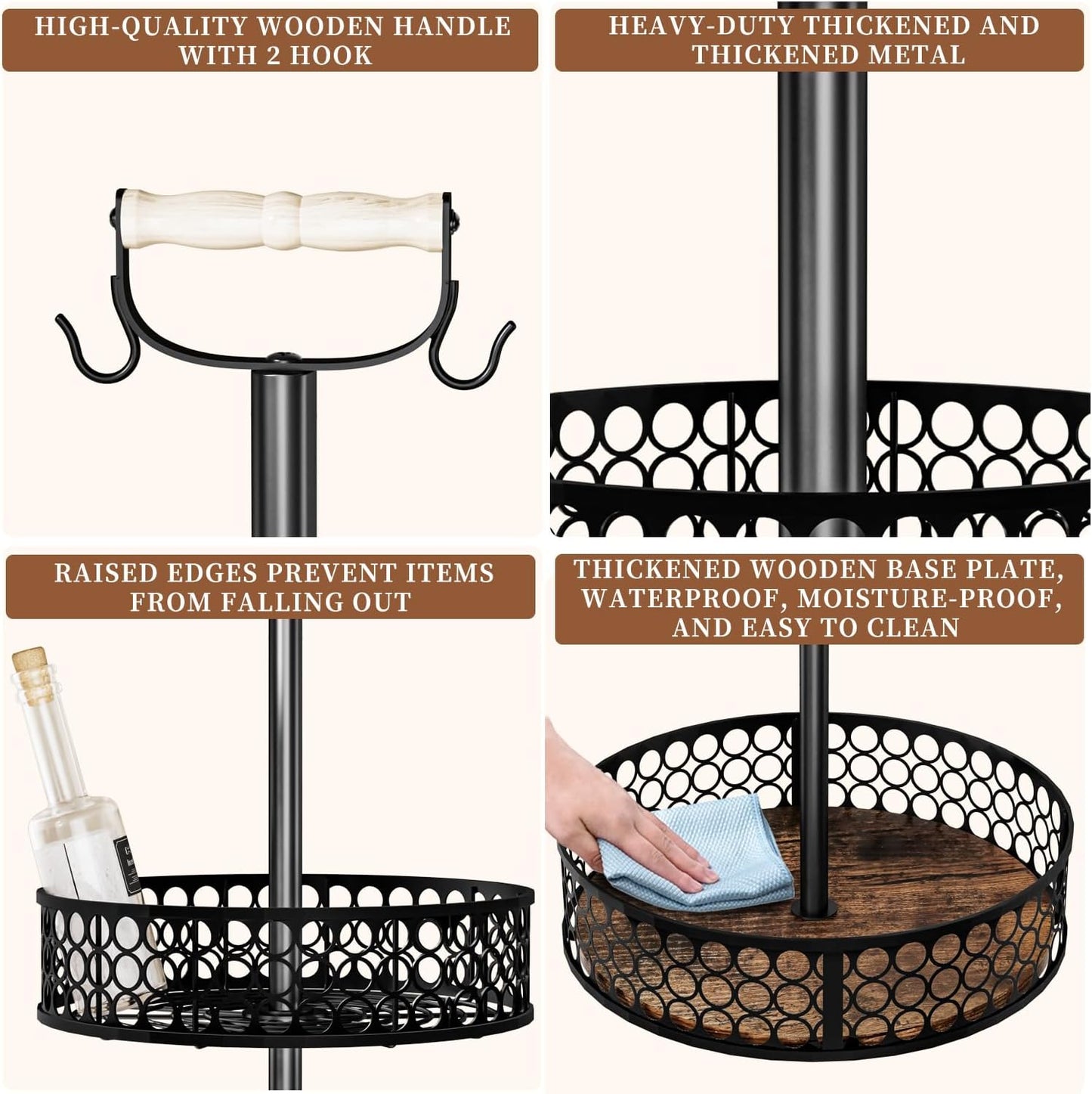 HIGH-QUALITY WOODEN HANDLE WITH 2 HOOK

HEAVY-DUTY THICKENED AND THICKENED METAL

RAISED EDGES PREVENT ITEMS FROM FALLING OUT

THICKENED WOODEN BASE PLATE, WATERPROOF, MOISTURE-PROOF, AND EASY TO CLEAN