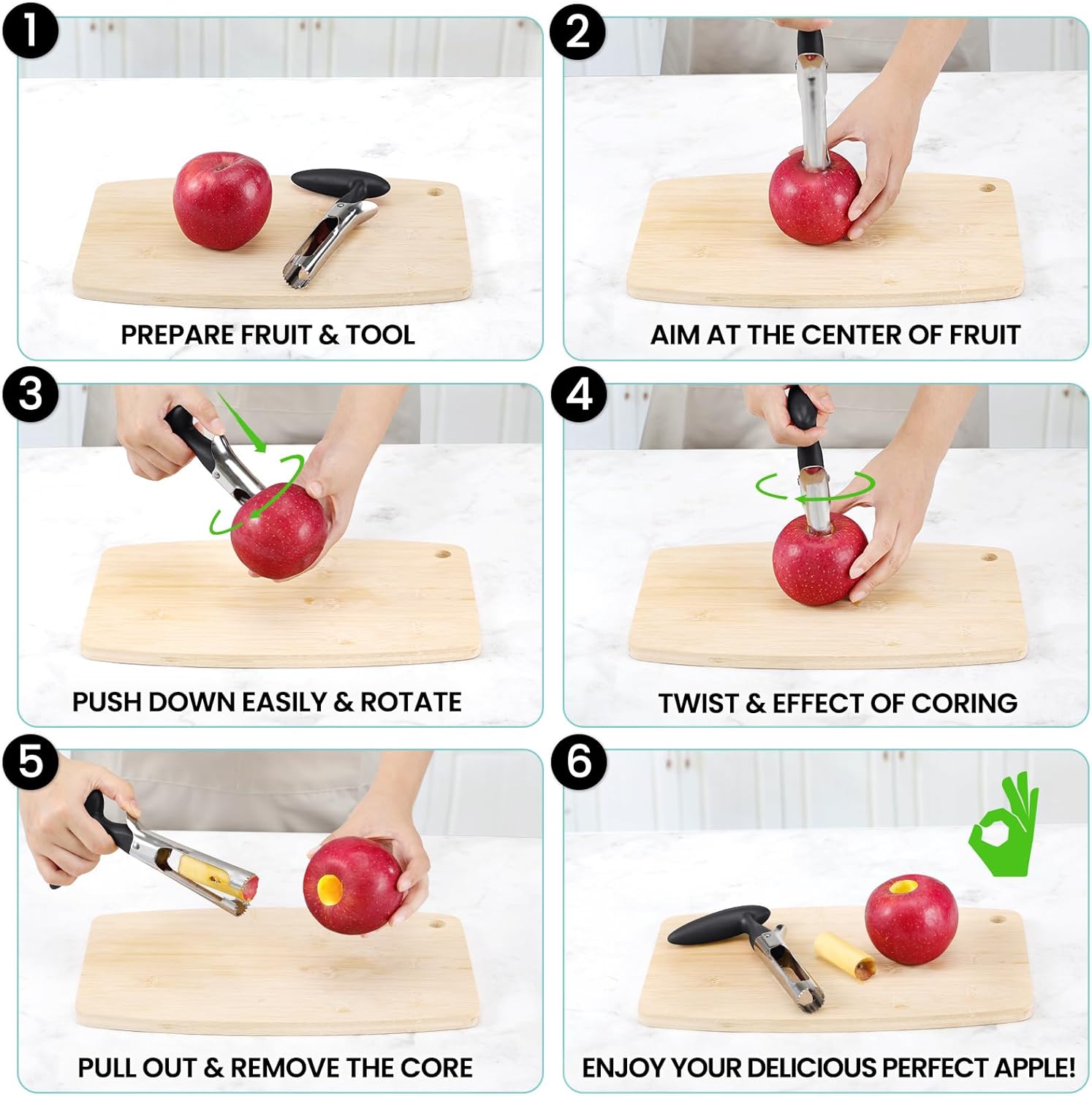 1
PREPARE FRUIT & TOOL

2
AIM AT THE CENTER OF FRUIT

3
PUSH DOWN EASILY & ROTATE

4
TWIST & EFFECT OF CORING

5
PULL OUT & REMOVE THE CORE

6
ENJOY YOUR DELICIOUS PERFECT APPLE!