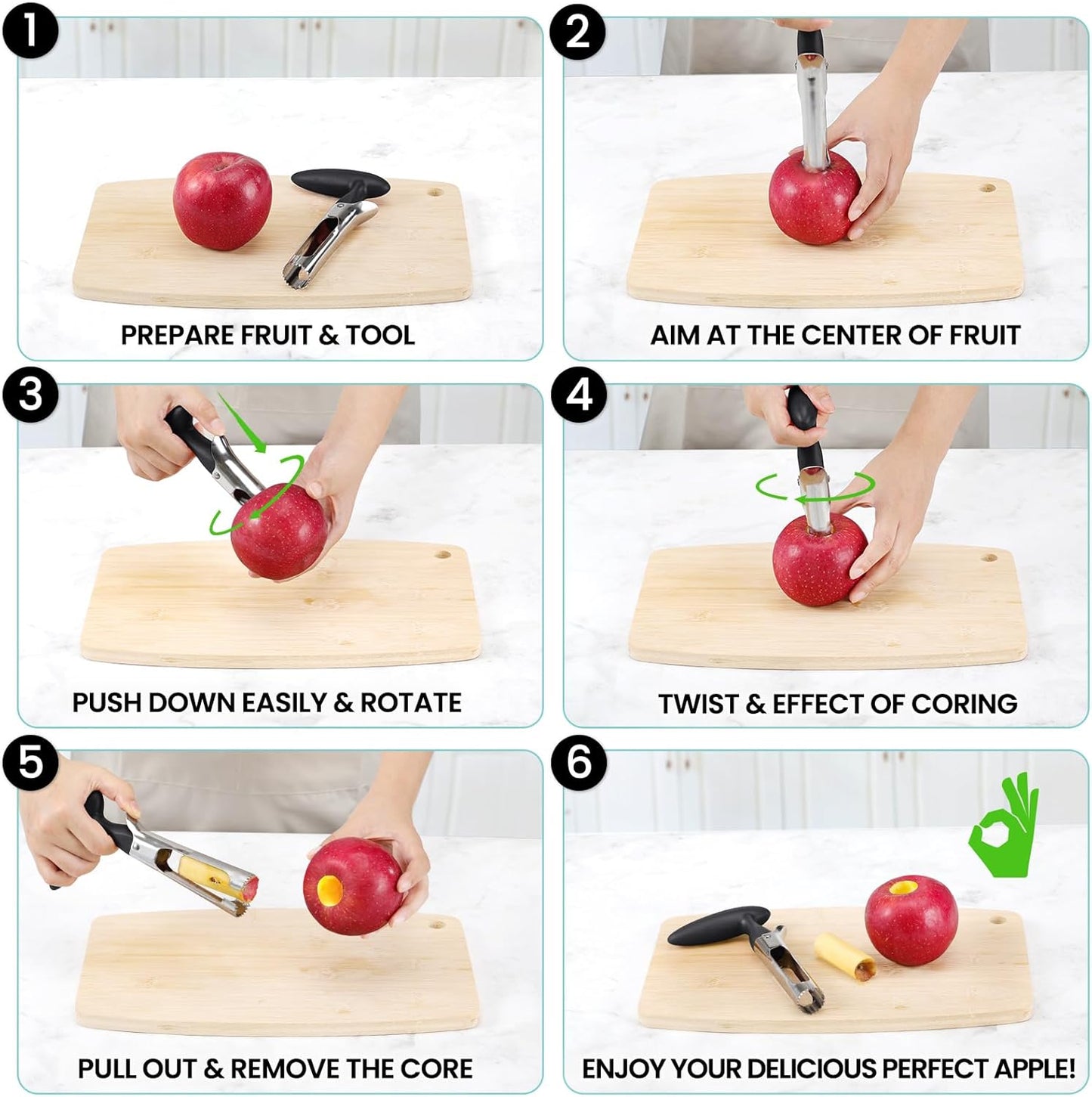 1
PREPARE FRUIT & TOOL

2
AIM AT THE CENTER OF FRUIT

3
PUSH DOWN EASILY & ROTATE

4
TWIST & EFFECT OF CORING

5
PULL OUT & REMOVE THE CORE

6
ENJOY YOUR DELICIOUS PERFECT APPLE!