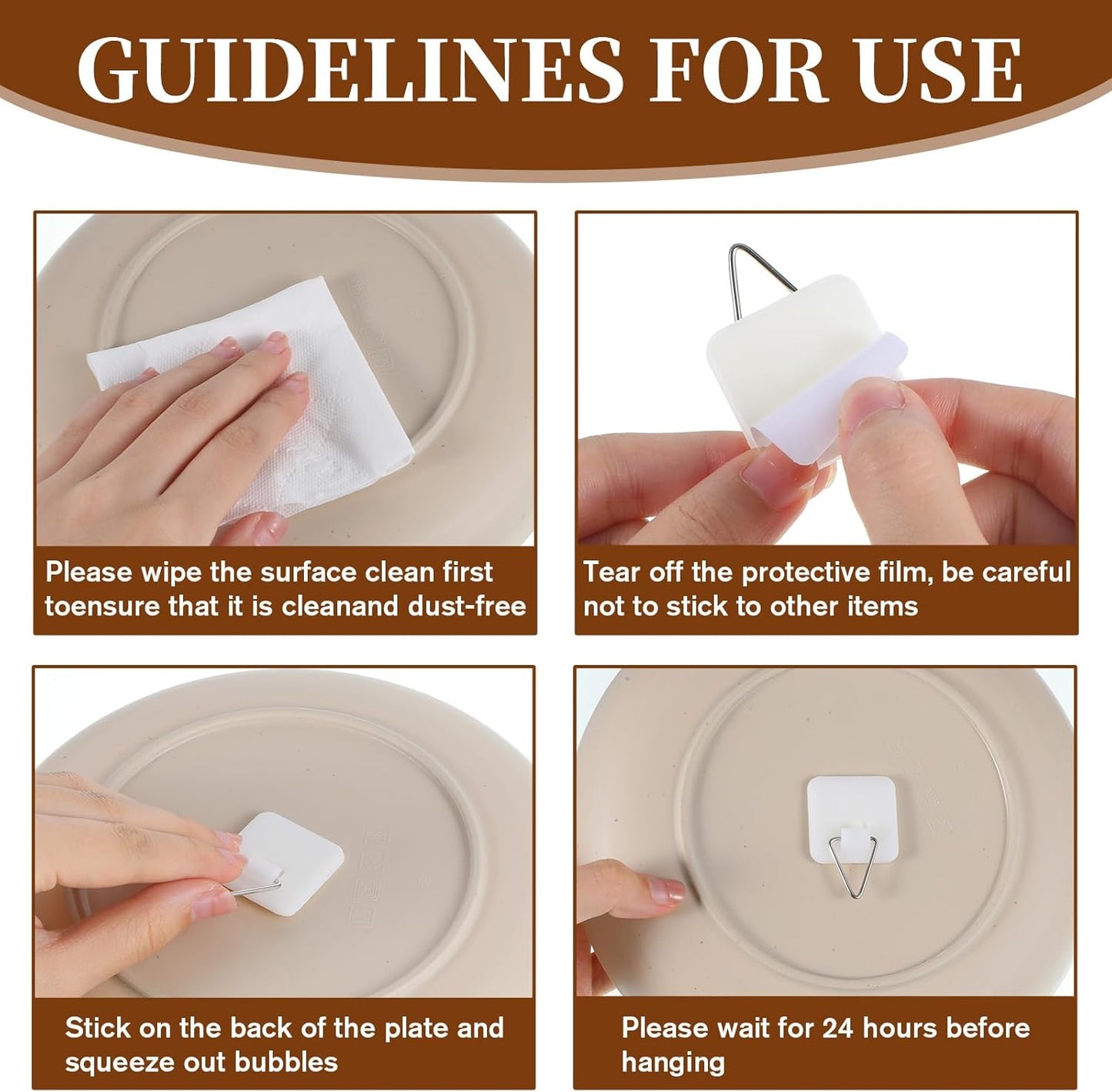 GUIDELINES FOR USE

Please wipe the surface clean first toensure that it is cleanand dust-free

Tear off the protective film, be careful not to stick to other items

Stick on the back of the plate and squeeze out bubbles

Please wait for 24 hours before hanging