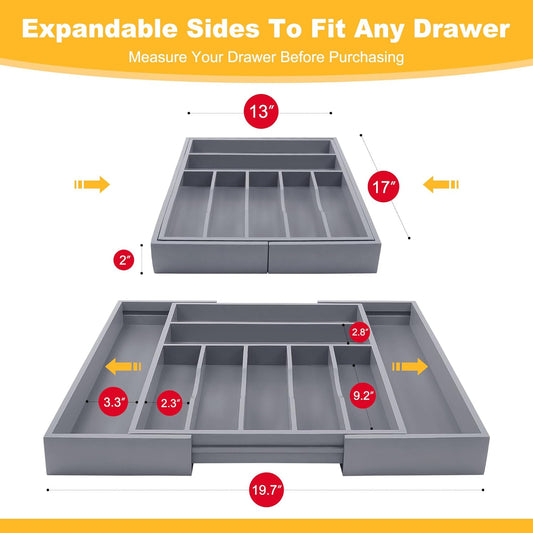 Expandable Sides To Fit Any Drawer
Measure Your Drawer Before Purchasing

13″

17″

2″

2.8″

3.3″

2.3″

9.2″

19.7″