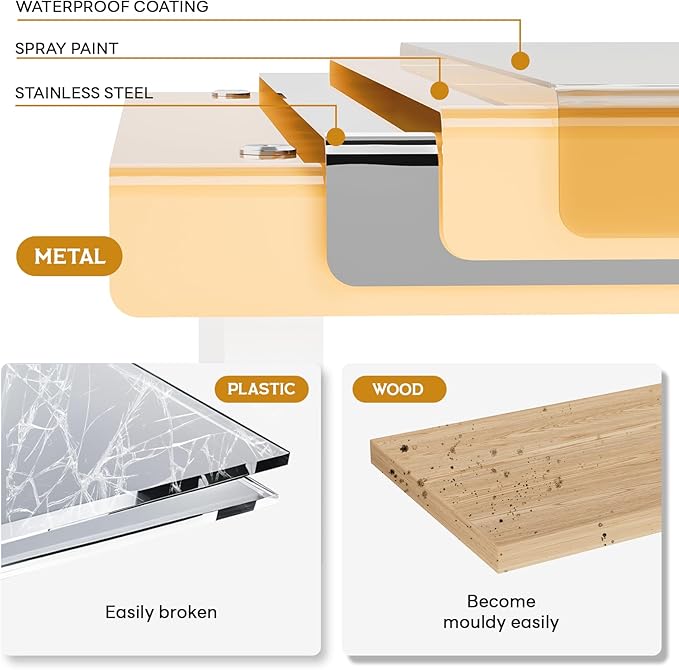 WATERPROOF COATING

SPRAY PAINT

STAINLESS STEEL

METAL

PLASTIC

Easily broken

WOOD

Become mouldy easily