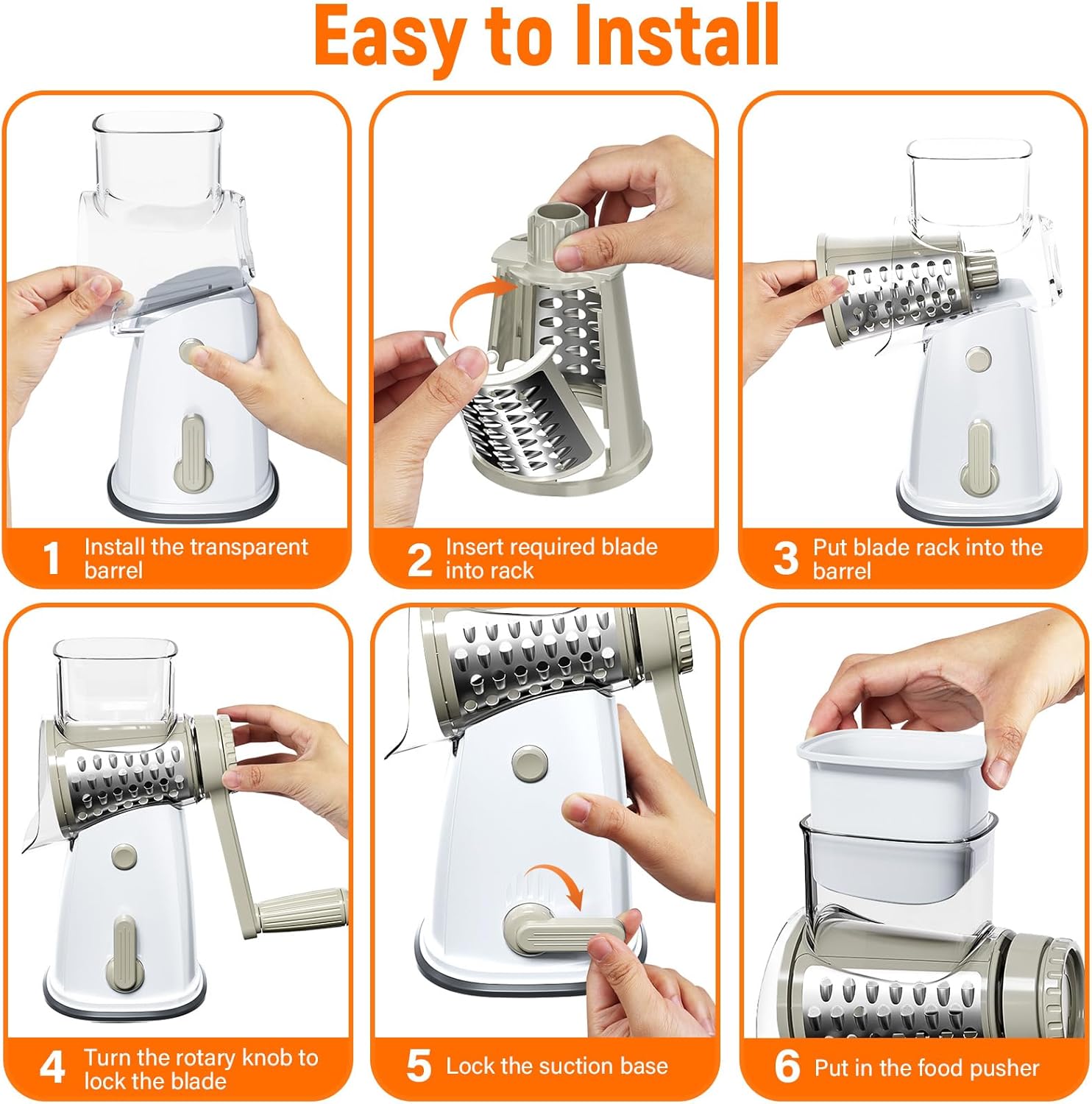 Easy to Install

1 Install the transparent barrel

2 Insert required blade into rack

3 Put blade rack into the barrel

4 Turn the rotary knob to lock the blade

5 Lock the suction base

6 Put in the food pusher