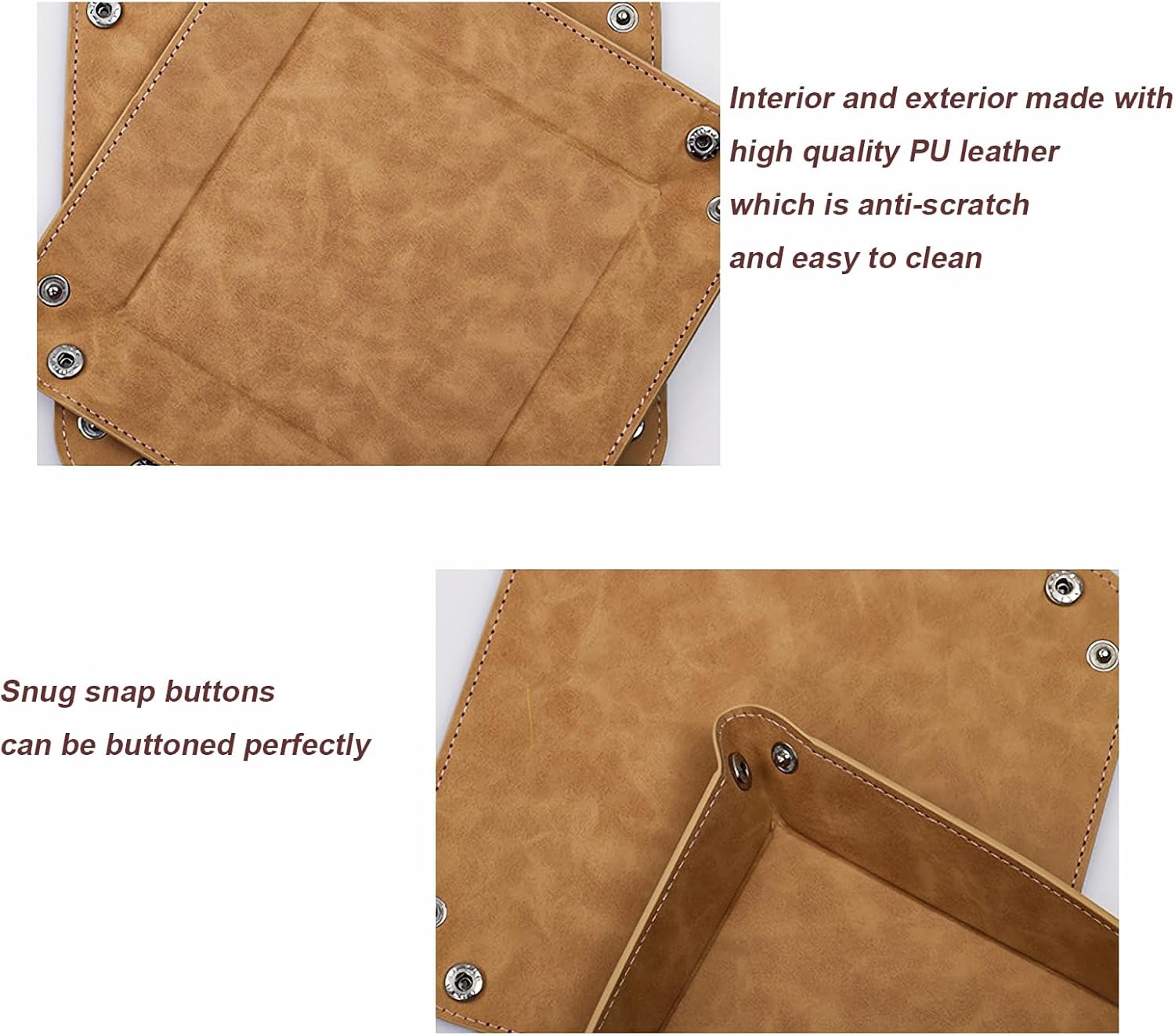 Interior and exterior made with high quality PU leather which is anti-scratch and easy to clean

Snug snap buttons can be buttoned perfectly