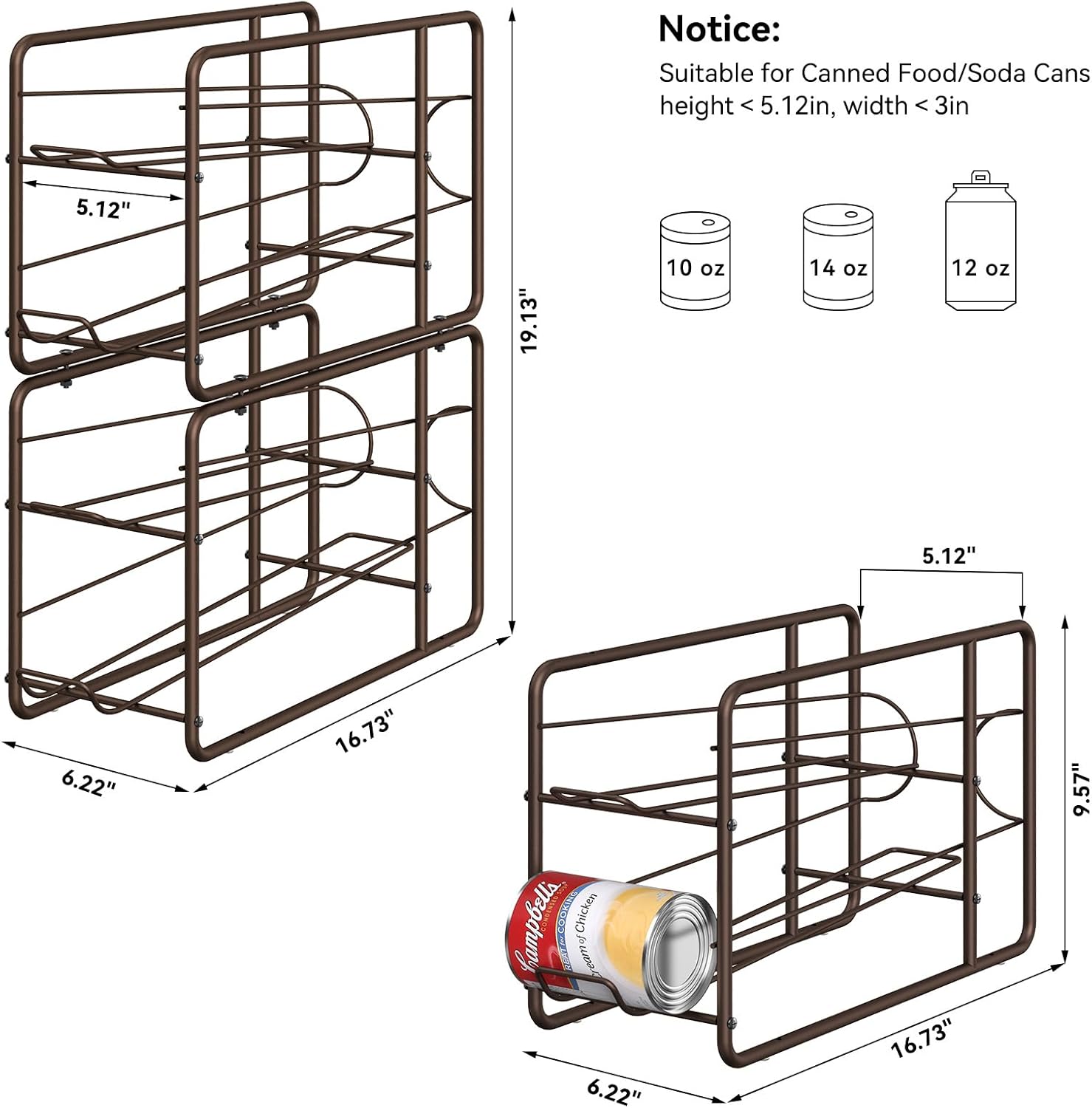 Notice:
Suitable for Canned Food/Soda Cans height < 5.12in, width < 3in

10 oz

14 oz

12 oz

5.12"

19.13"

16.73"

6.22"

5.12"

9.57"

Campbell's CONDENSED SOUP
GREAT for COOKING
Cream of Chicken

16.73"

6.22"