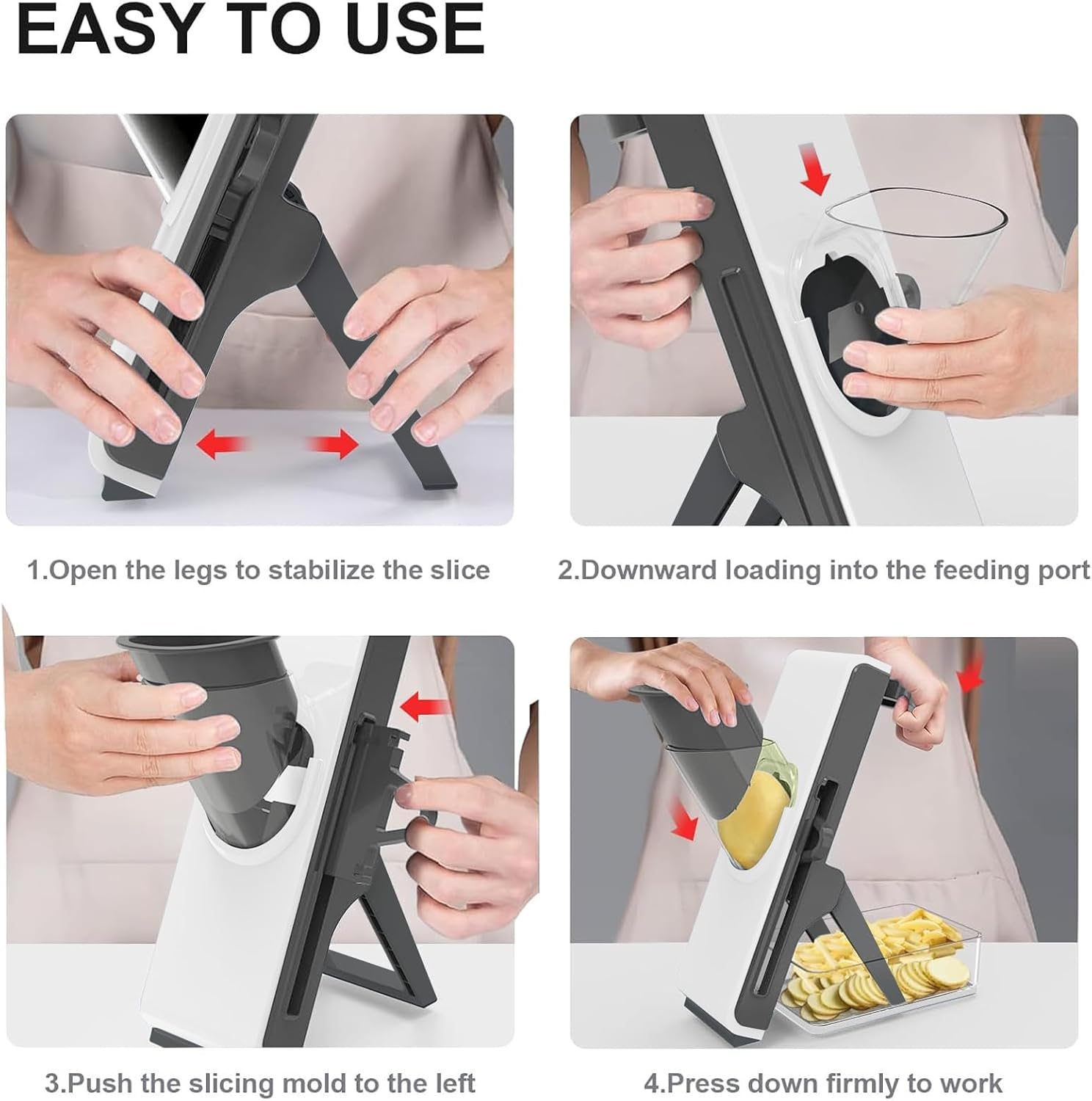 EASY TO USE

1.Open the legs to stabilize the slice

2.Downward loading into the feeding port

3.Push the slicing mold to the left

4.Press down firmly to work