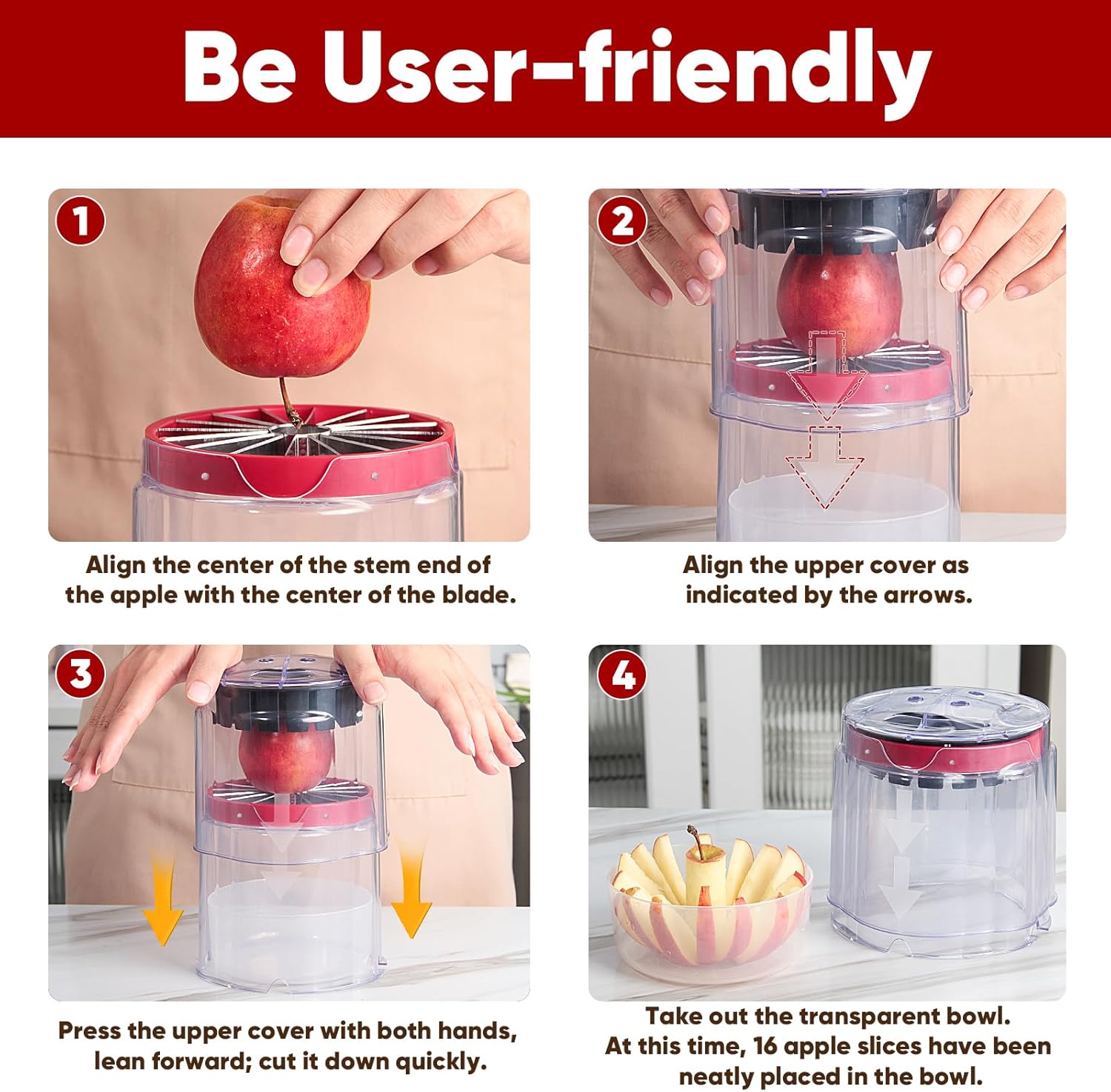 Be User-friendly

1

Align the center of the stem end of the apple with the center of the blade.

2

Align the upper cover as indicated by the arrows.

3

Press the upper cover with both hands, lean forward; cut it down quickly.

4

Take out the transparent bowl. At this time, 16 apple slices have been neatly placed in the bowl.