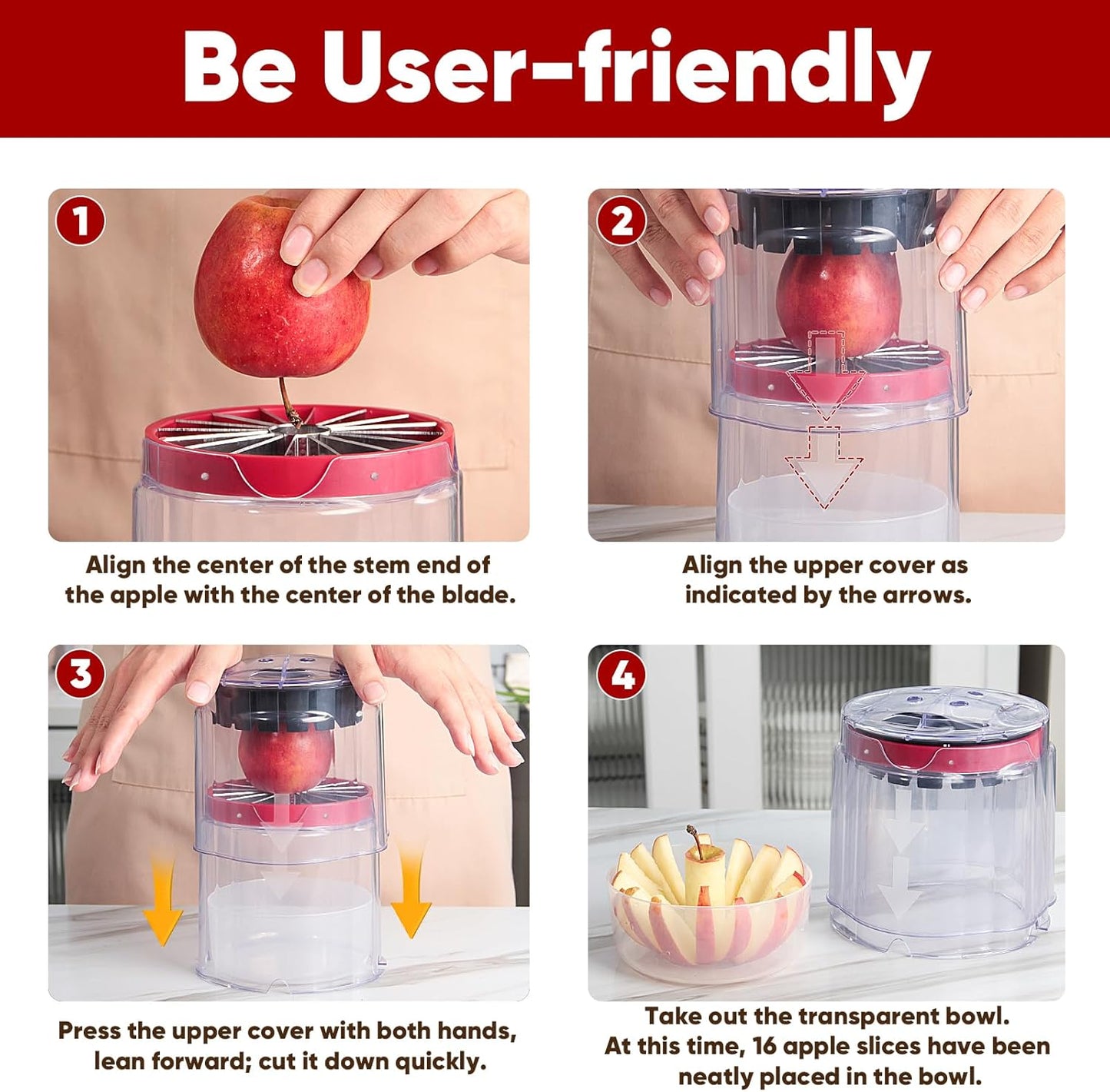 Be User-friendly

1

Align the center of the stem end of the apple with the center of the blade.

2

Align the upper cover as indicated by the arrows.

3

Press the upper cover with both hands, lean forward; cut it down quickly.

4

Take out the transparent bowl. At this time, 16 apple slices have been neatly placed in the bowl.