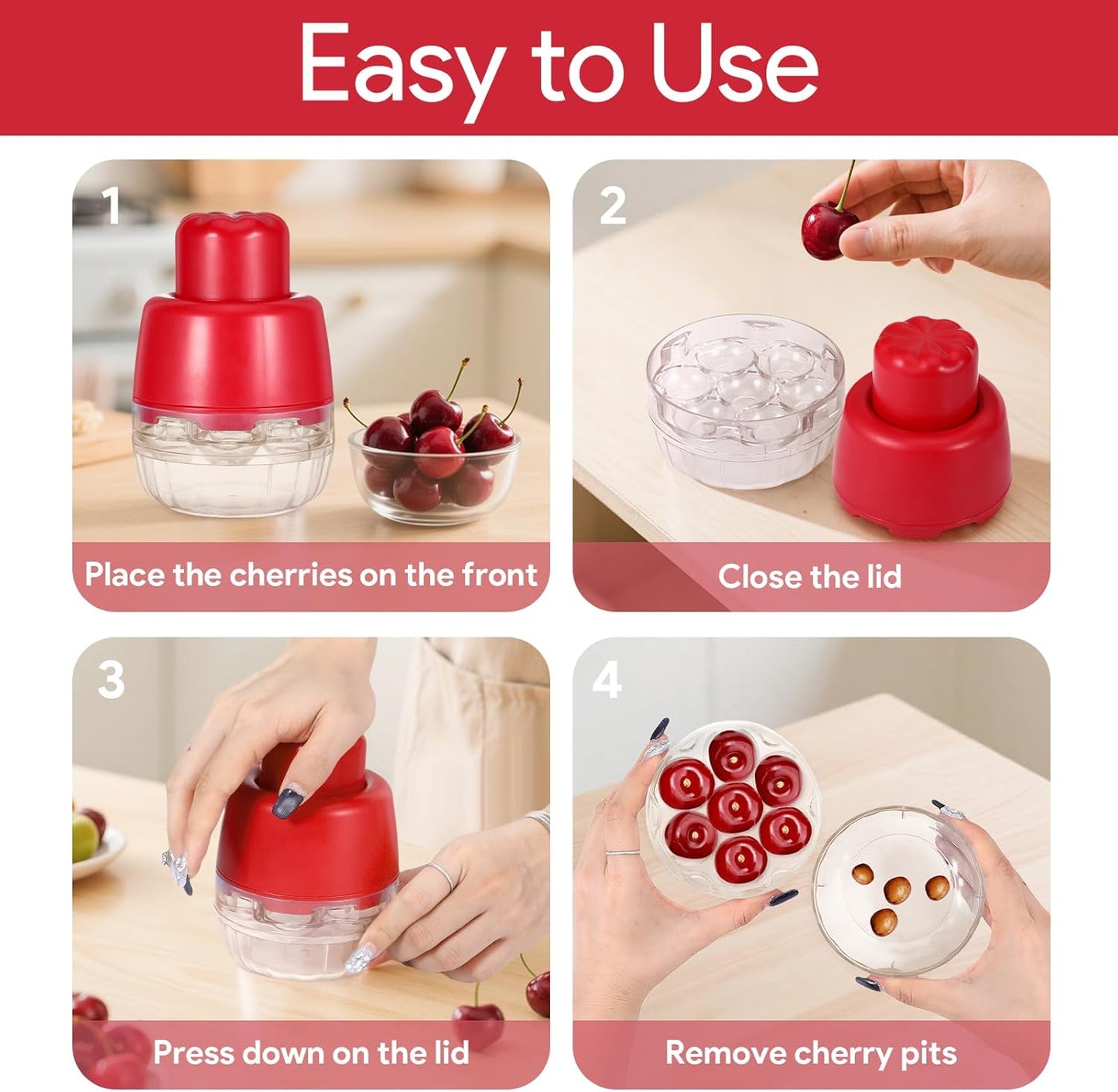 Easy to Use

1

Place the cherries on the front

2

Close the lid

3

Press down on the lid

4

Remove cherry pits