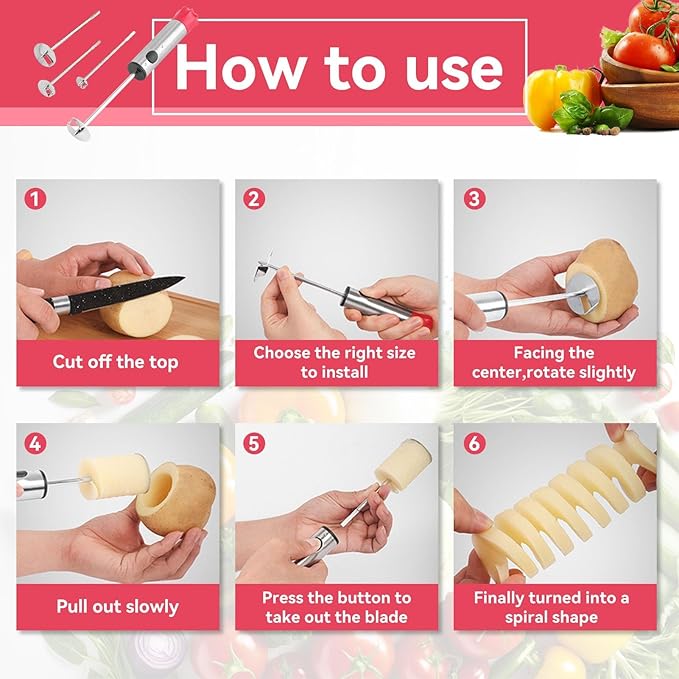 How to use

1
Cut off the top

2
Choose the right size to install

3
Facing the center,rotate slightly

4
Pull out slowly

5
Press the button to take out the blade

6
Finally turned into a spiral shape