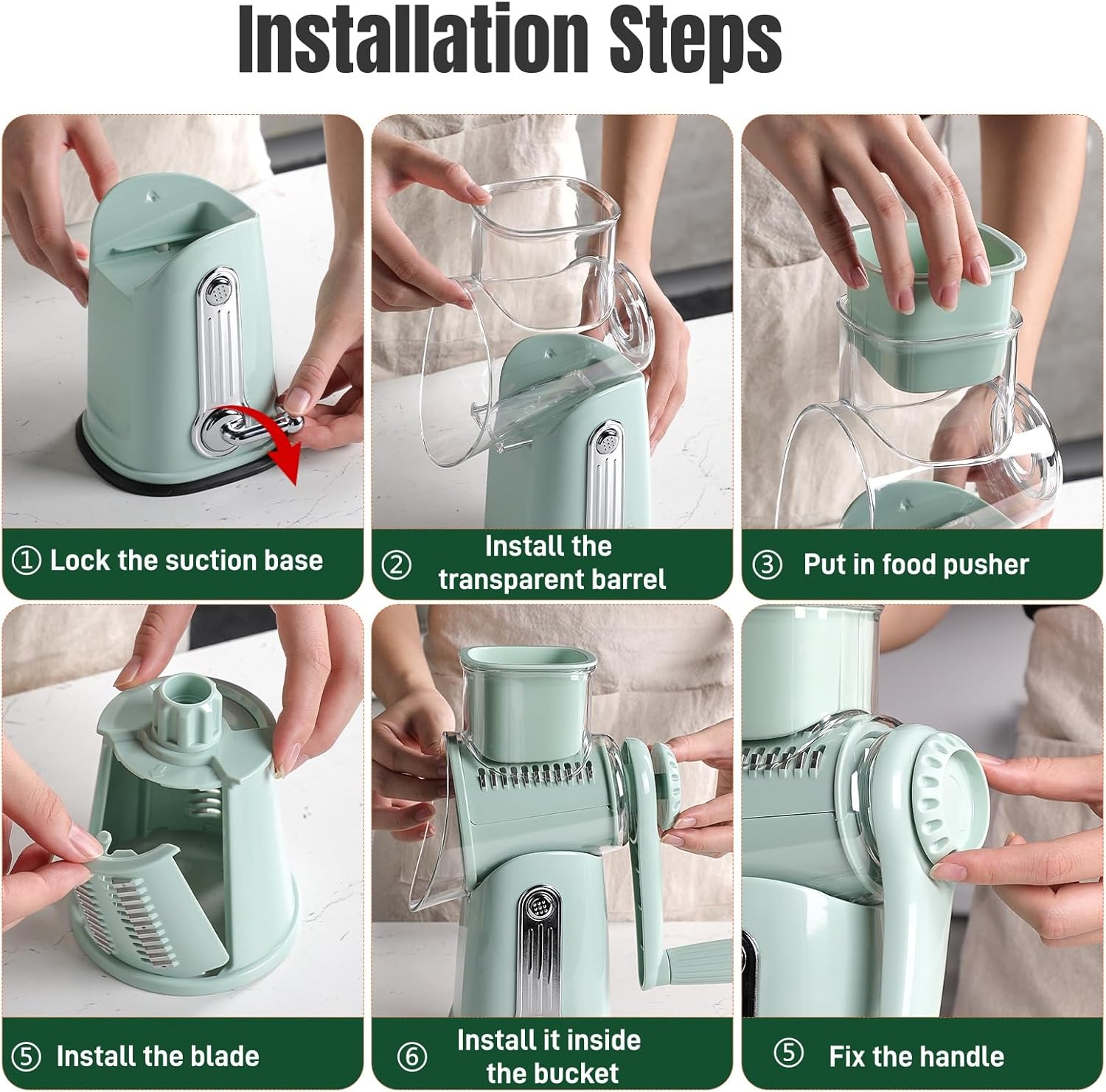 Installation Steps

① Lock the suction base

② Install the transparent barrel

③ Put in food pusher

⑤ Install the blade

⑥ Install it inside the bucket

⑤ Fix the handle