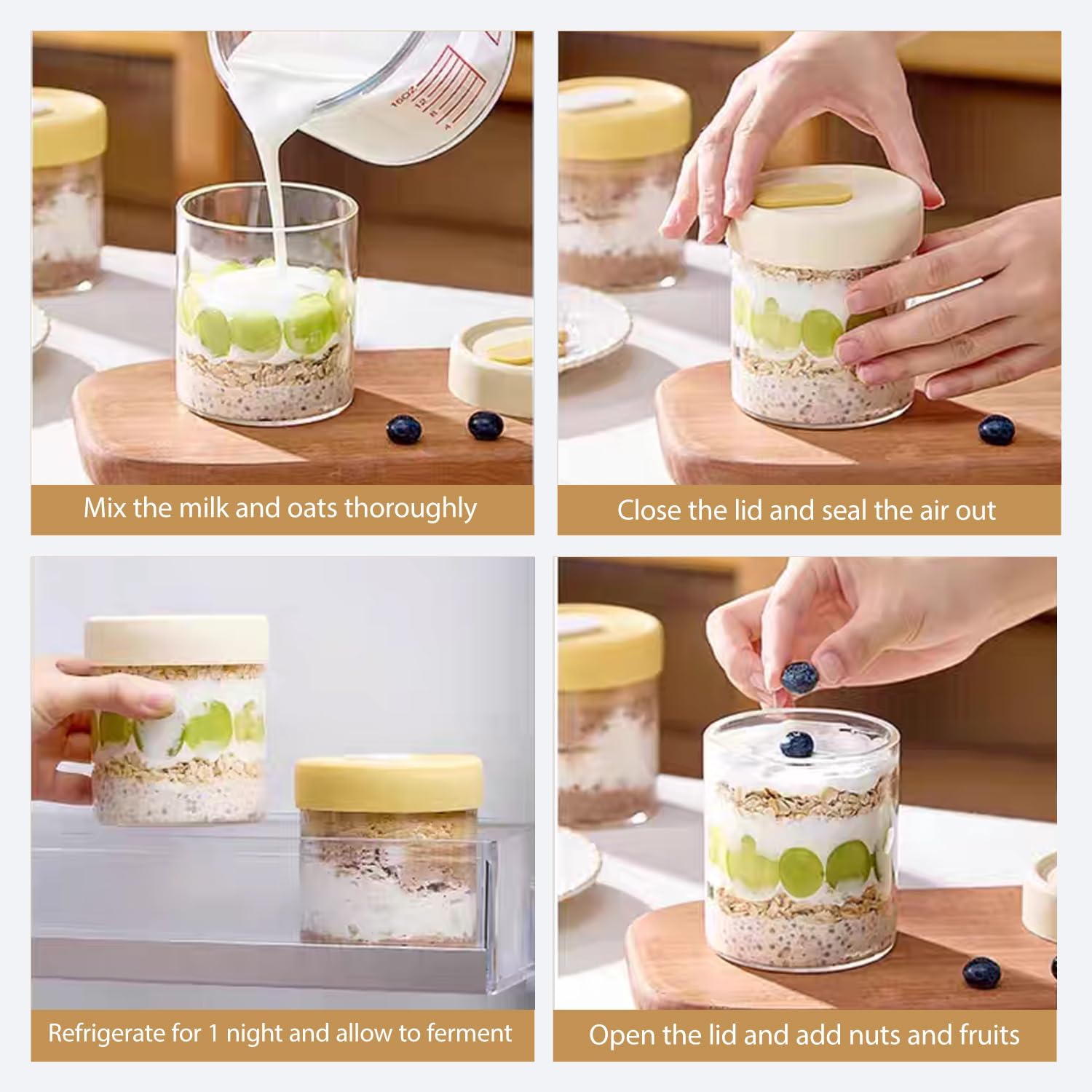 16OZ
12
8
4

Mix the milk and oats thoroughly

Close the lid and seal the air out

Refrigerate for 1 night and allow to ferment

Open the lid and add nuts and fruits