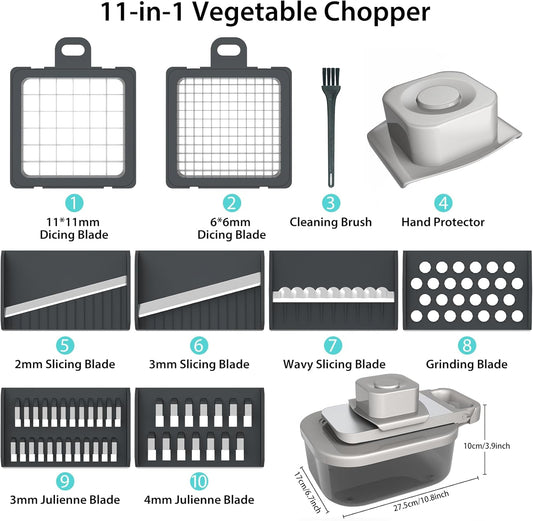 11-in-1 Vegetable Chopper

1
11*11mm Dicing Blade

2
6*6mm Dicing Blade

3
Cleaning Brush

4
Hand Protector

5
2mm Slicing Blade

6
3mm Slicing Blade

7
Wavy Slicing Blade

8
Grinding Blade

9
3mm Julienne Blade

10
4mm Julienne Blade

10cm/3.9inch

17cm/6.7inch

27.5cm/10.8inch