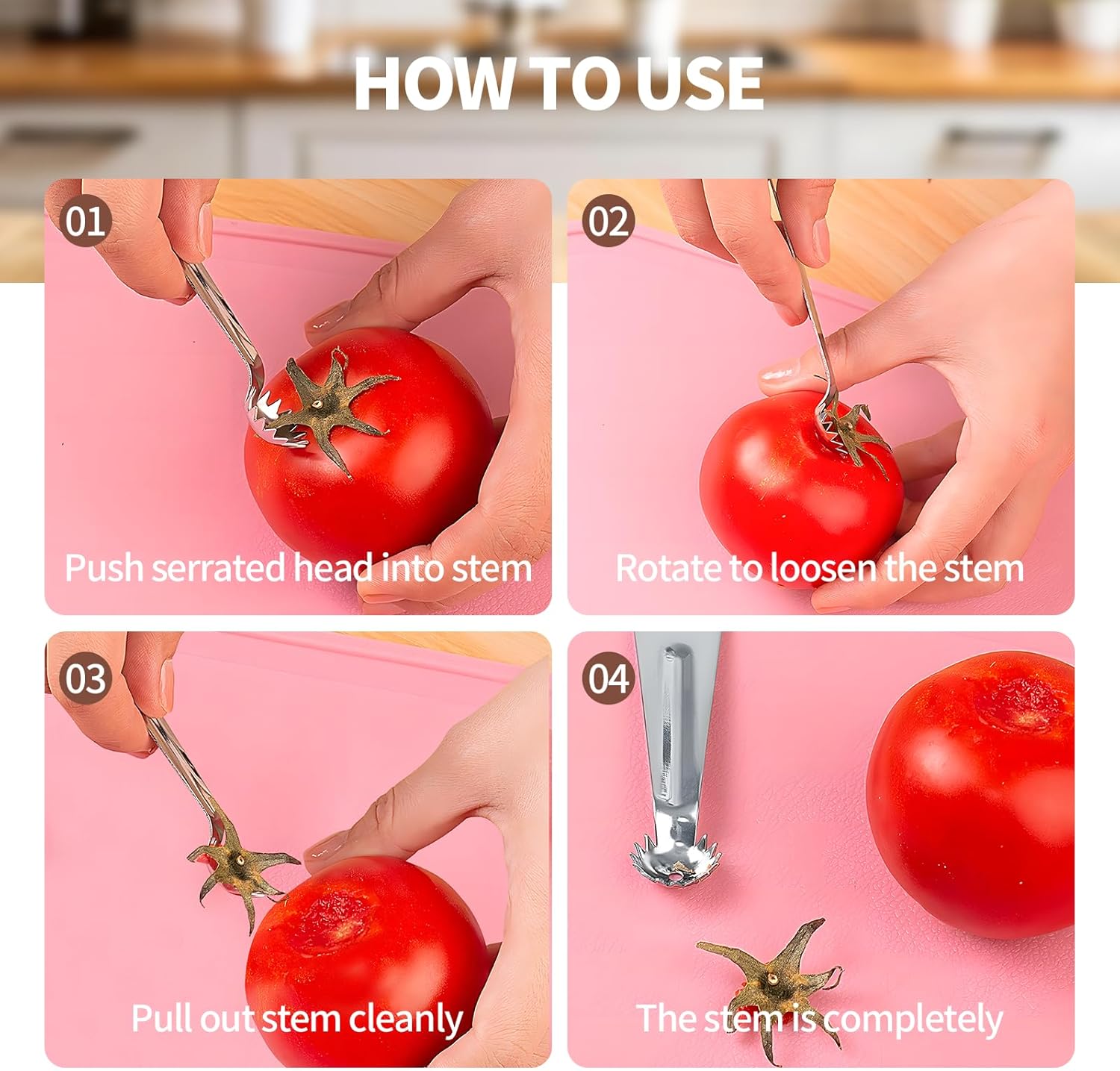 HOW TO USE

01

Push serrated head into stem

02

Rotate to loosen the stem

03

Pull out stem cleanly

04

The stem is completely