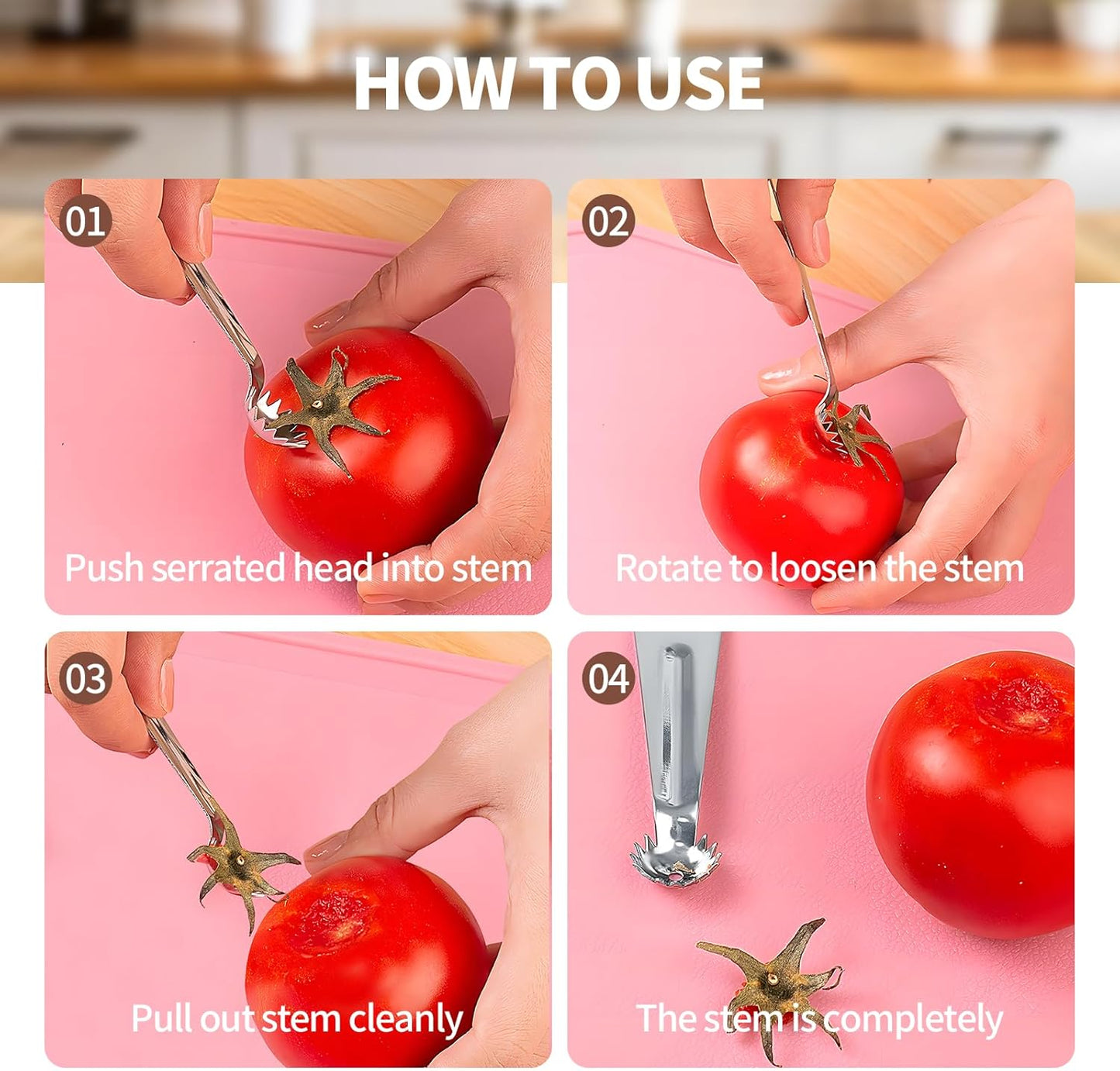 HOW TO USE

01

Push serrated head into stem

02

Rotate to loosen the stem

03

Pull out stem cleanly

04

The stem is completely