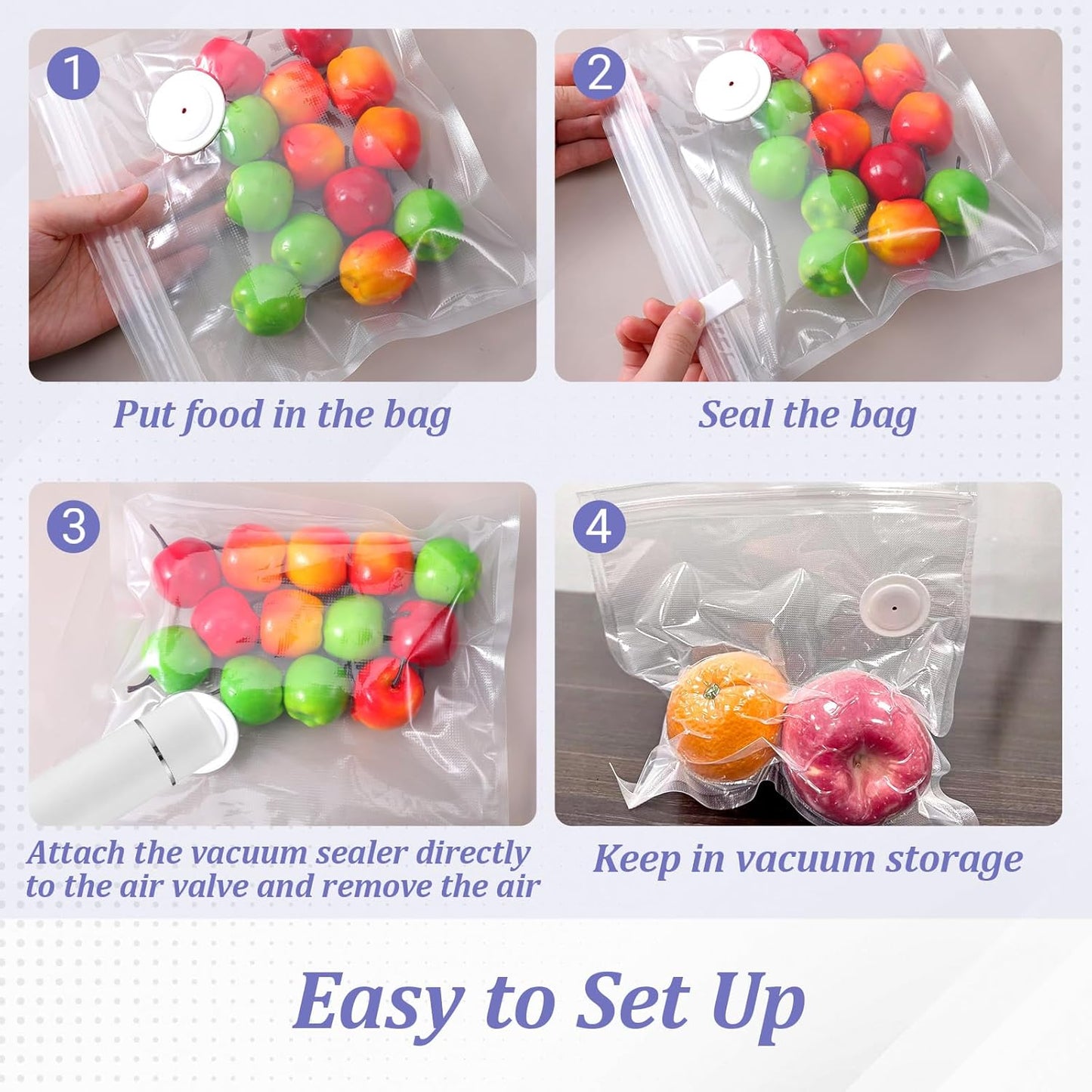 1

Put food in the bag

2

Seal the bag

3

Attach the vacuum sealer directly to the air valve and remove the air

4

Keep in vacuum storage

Easy to Set Up