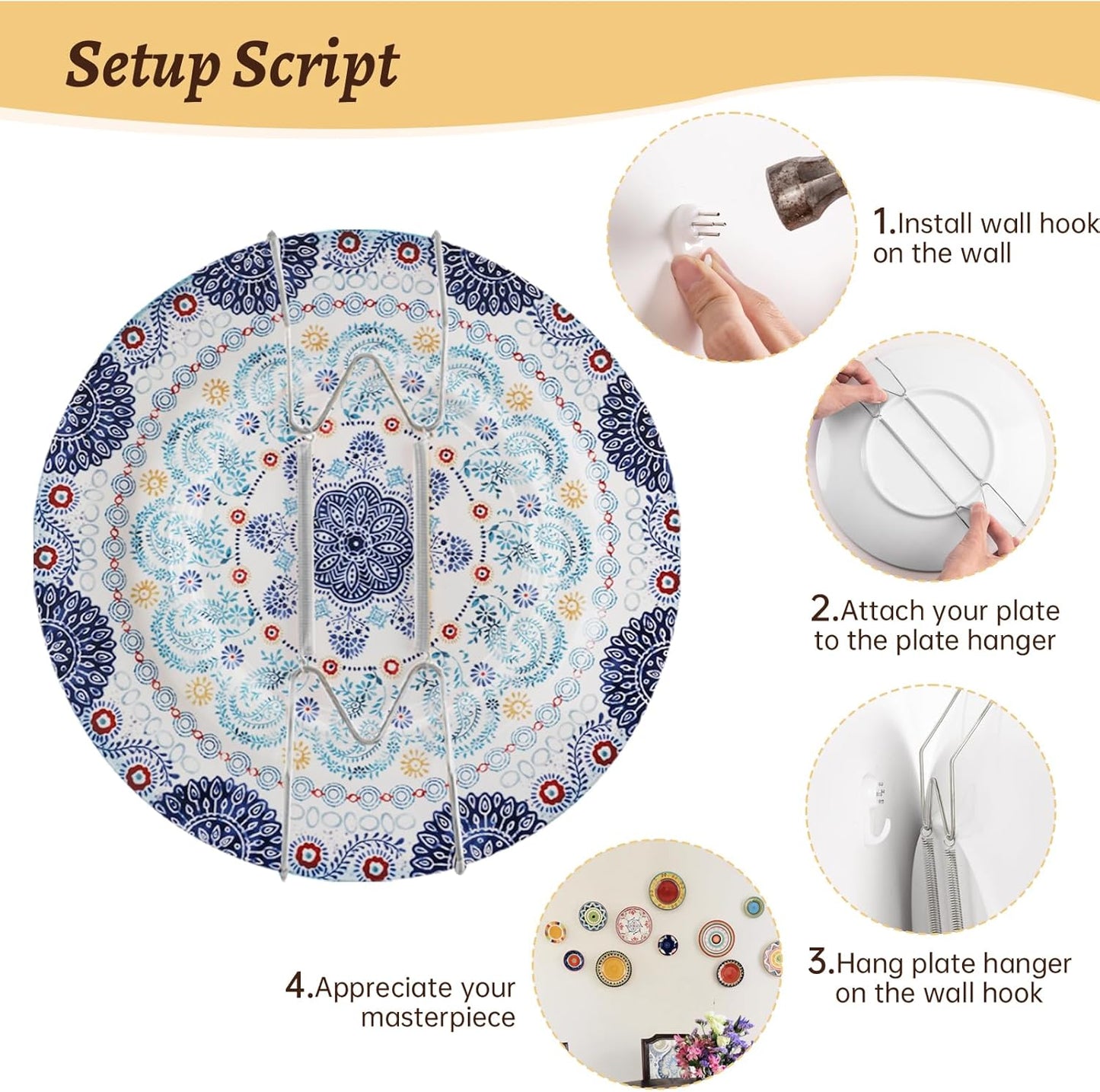 Setup Script

1.Install wall hook on the wall

2.Attach your plate to the plate hanger

3.Hang plate hanger on the wall hook

4.Appreciate your masterpiece