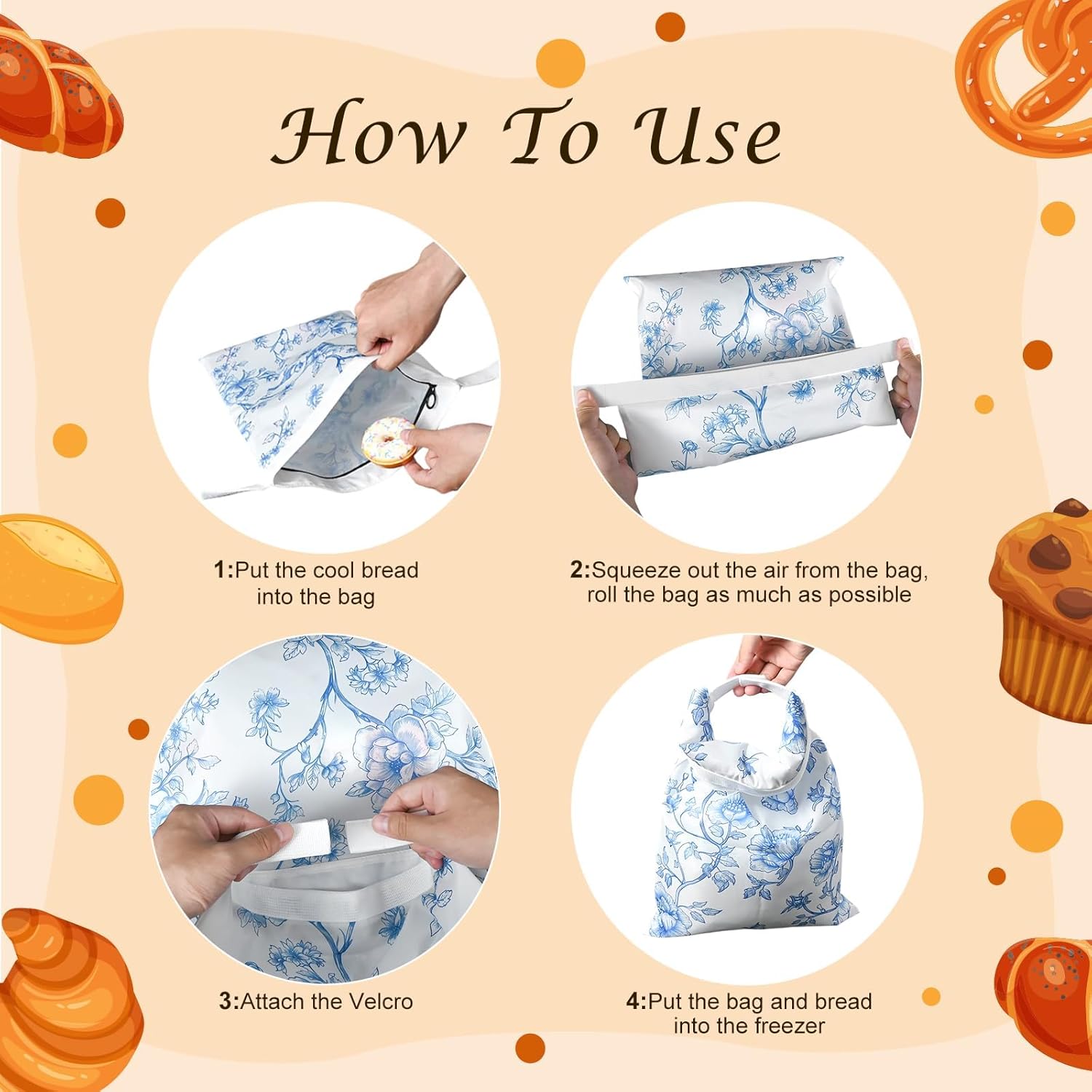 How To Use

1:Put the cool bread into the bag

2:Squeeze out the air from the bag, roll the bag as much as possible

3:Attach the Velcro

4:Put the bag and bread into the freezer