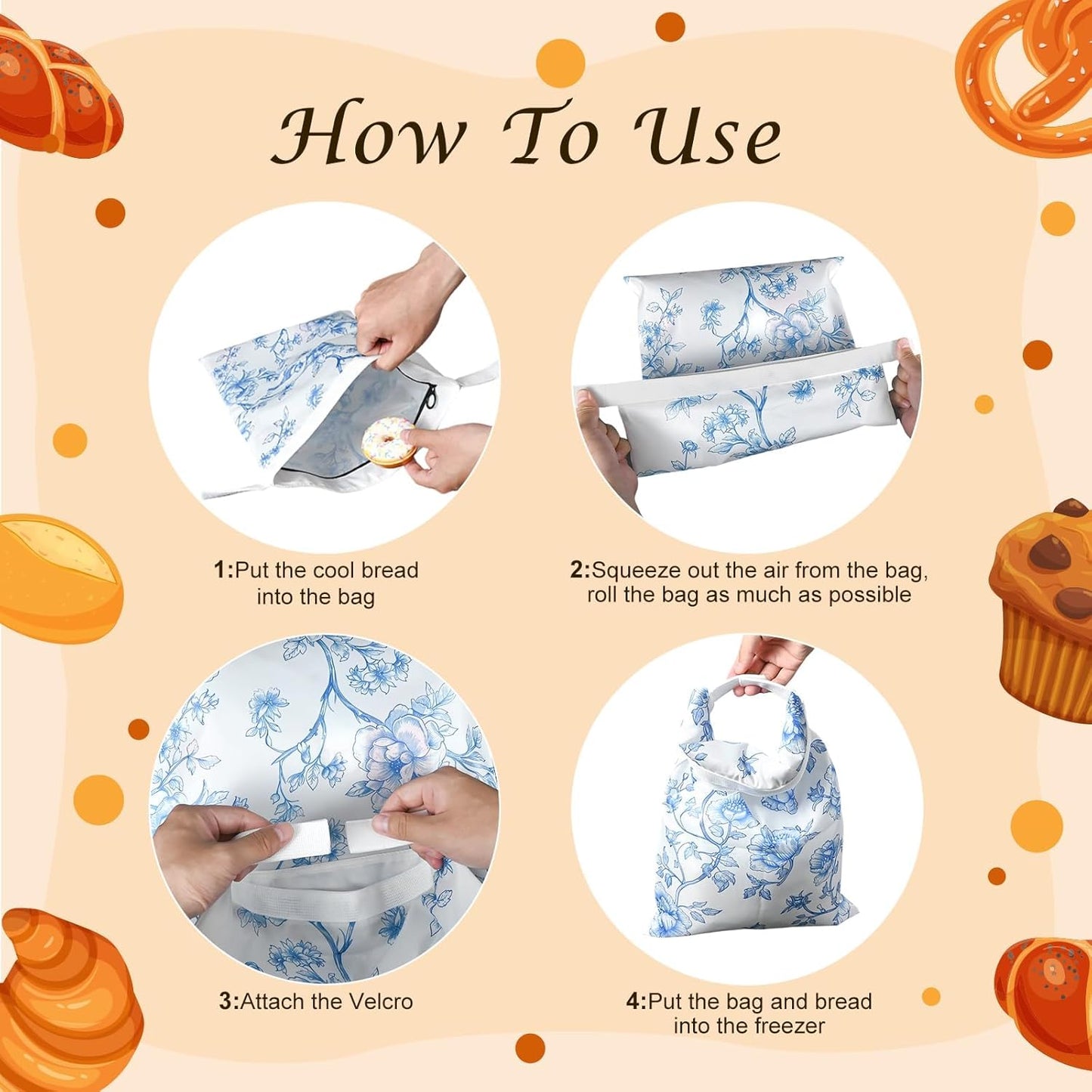 How To Use

1:Put the cool bread into the bag

2:Squeeze out the air from the bag, roll the bag as much as possible

3:Attach the Velcro

4:Put the bag and bread into the freezer