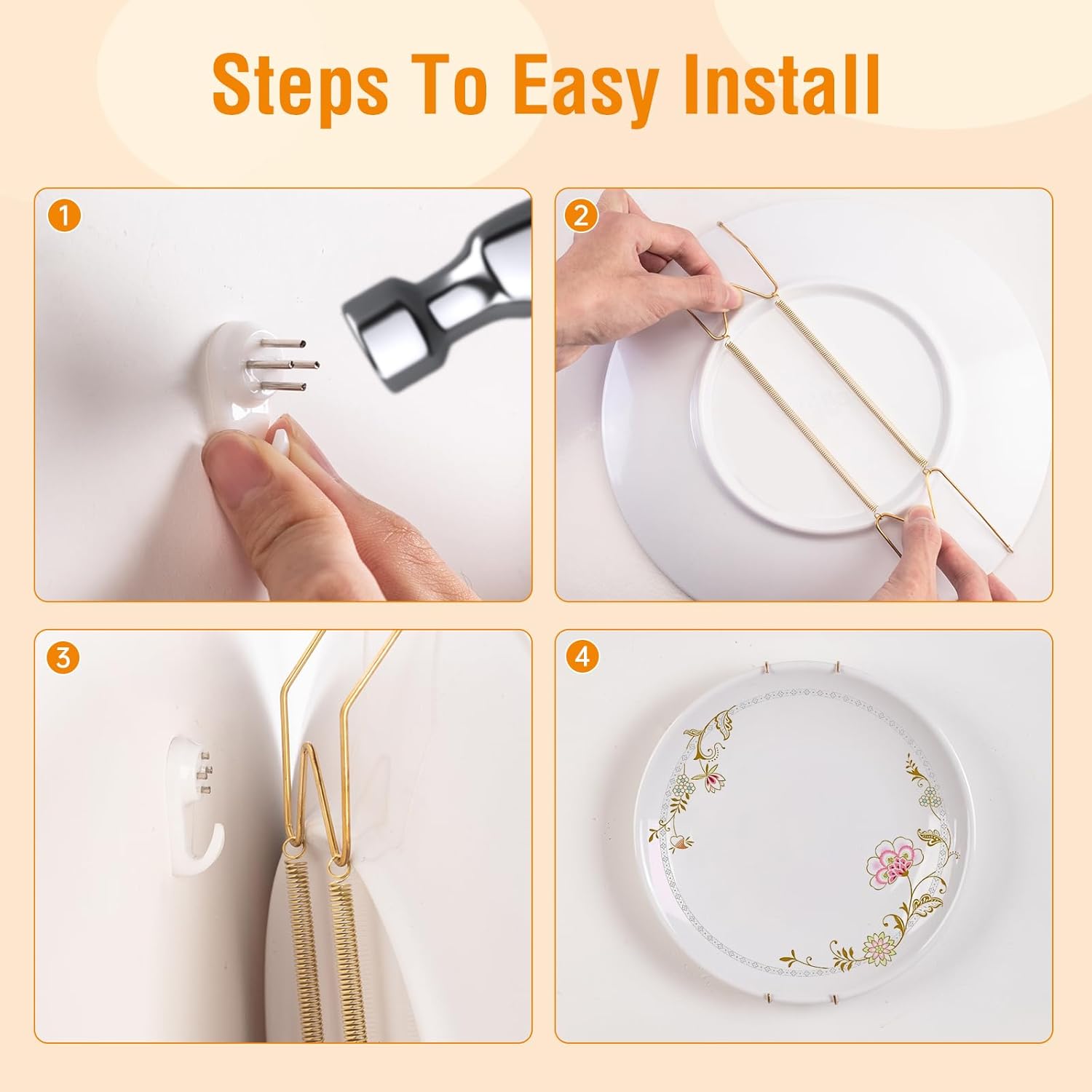 Steps To Easy Install

1

2

3

4