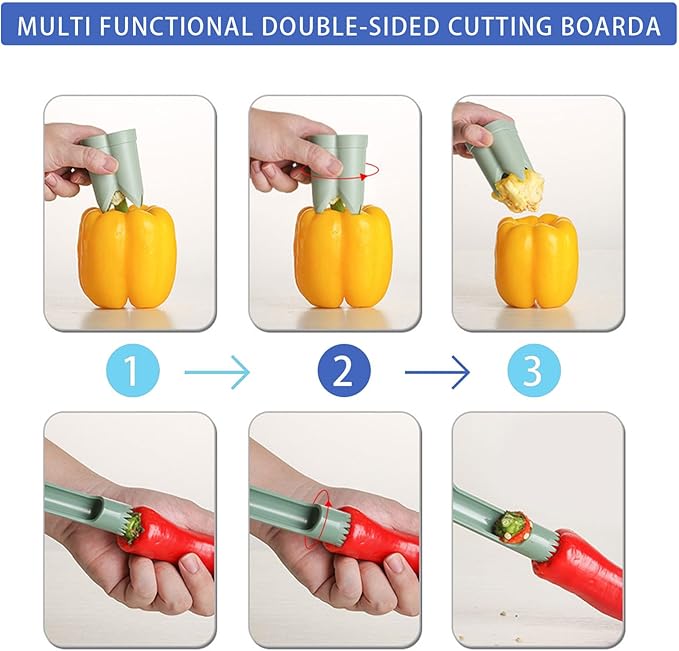 MULTI FUNCTIONAL DOUBLE-SIDED CUTTING BOARDA

1

2

3