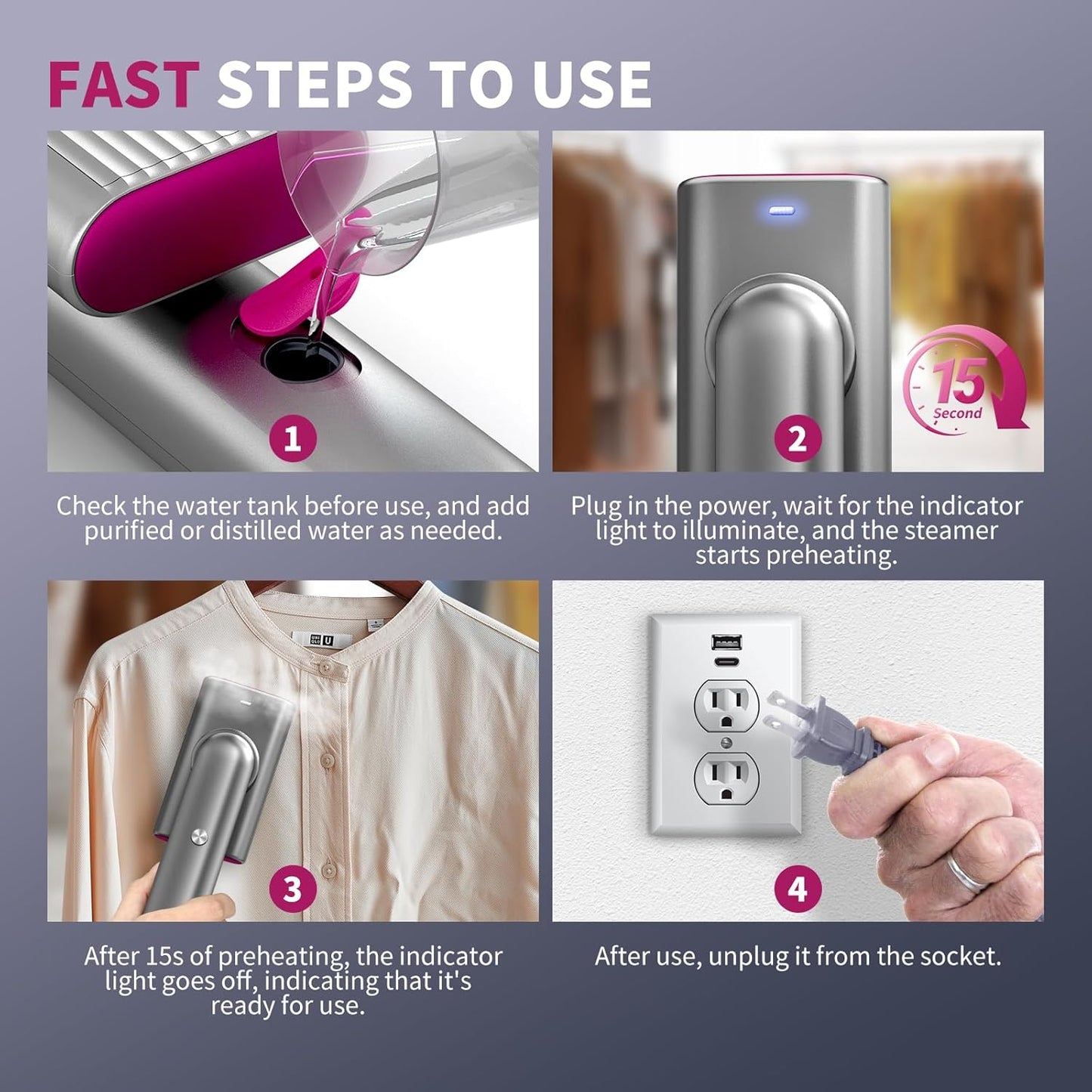 FAST STEPS TO USE

1

Check the water tank before use, and add purified or distilled water as needed.

15 Second

2

Plug in the power, wait for the indicator light to illuminate, and the steamer starts preheating.

UNI QLO U

3

After 15s of preheating, the indicator light goes off, indicating that it's ready for use.

4

After use, unplug it from the socket.