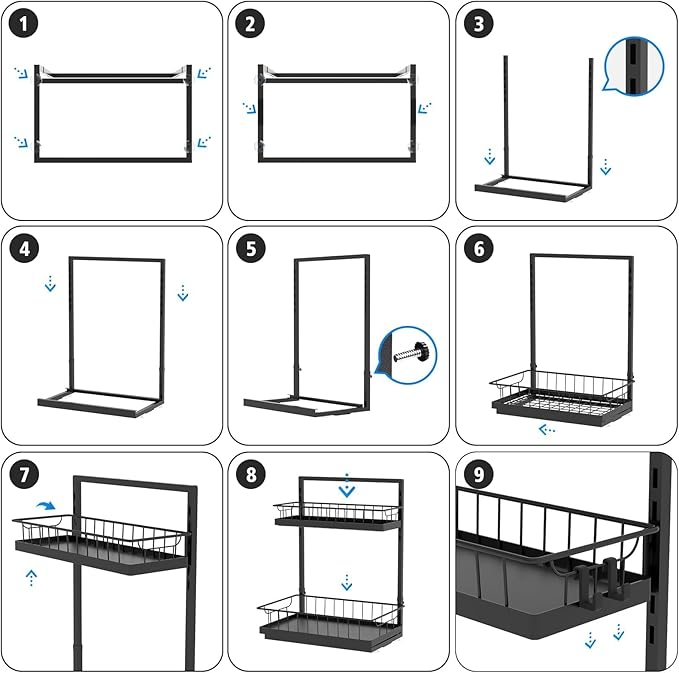 1

2

3

4

5

6

7

8

9