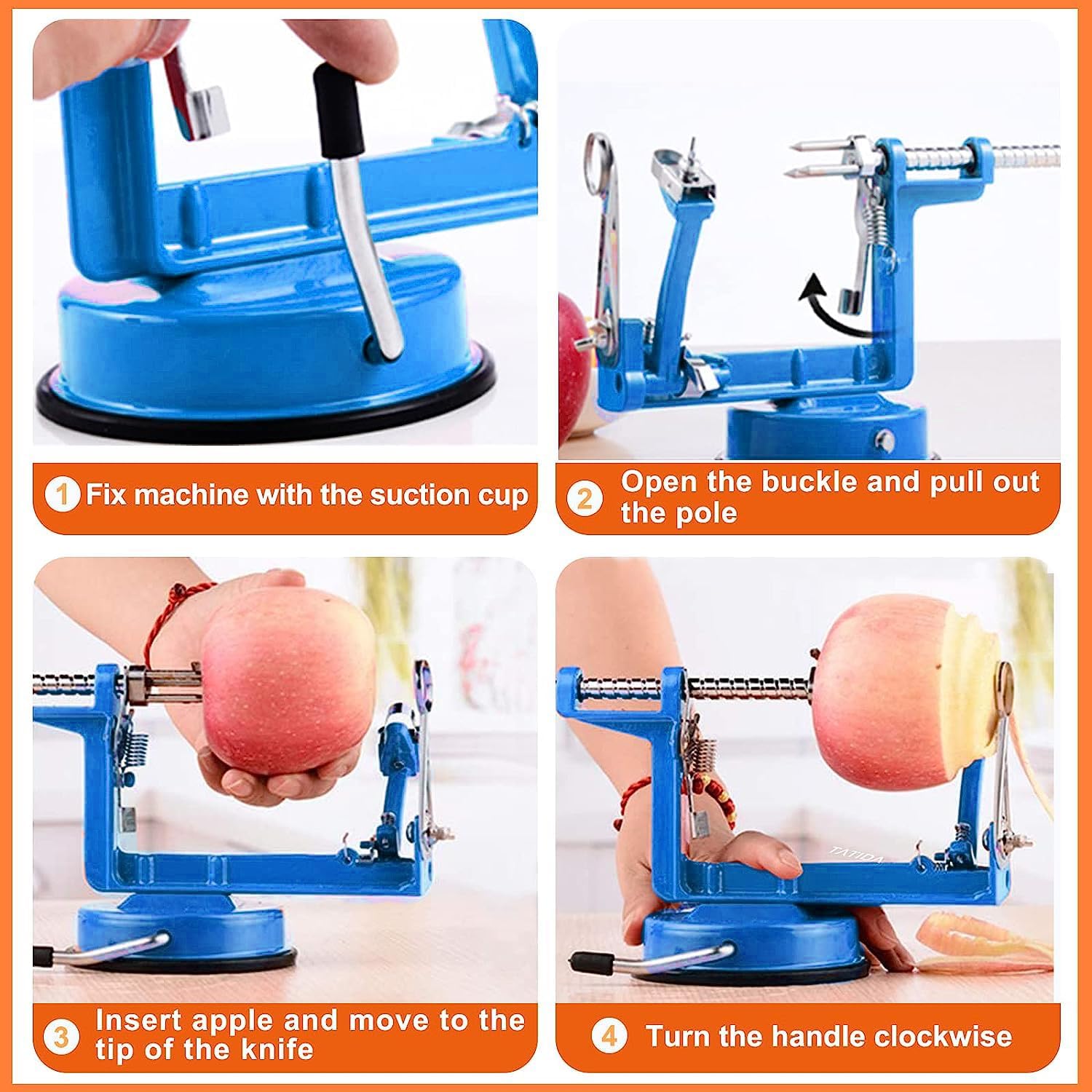 1 Fix machine with the suction cup

2 Open the buckle and pull out the pole

3 Insert apple and move to the tip of the knife

TATIDA

4 Turn the handle clockwise