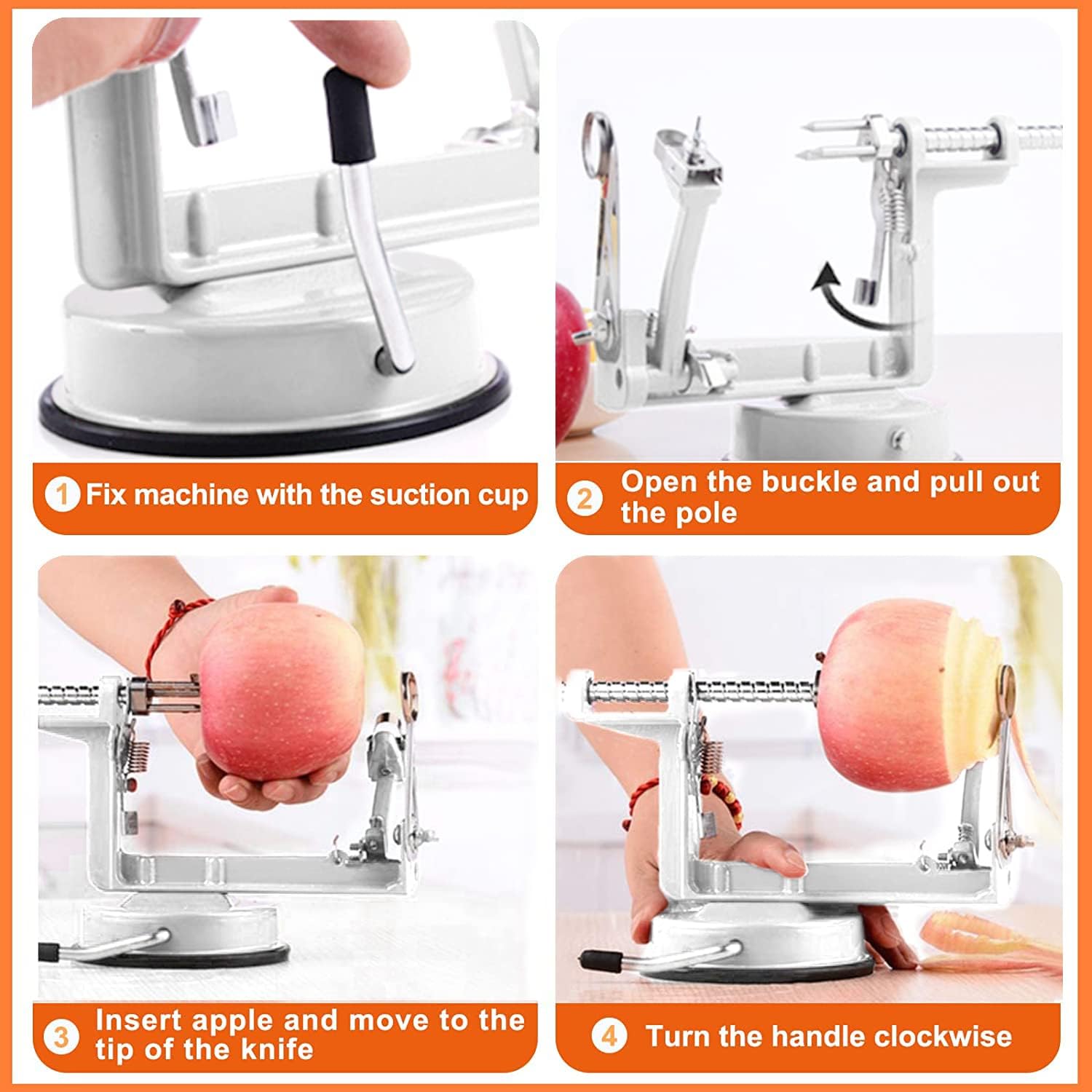 1 Fix machine with the suction cup

2 Open the buckle and pull out the pole

3 Insert apple and move to the tip of the knife

4 Turn the handle clockwise