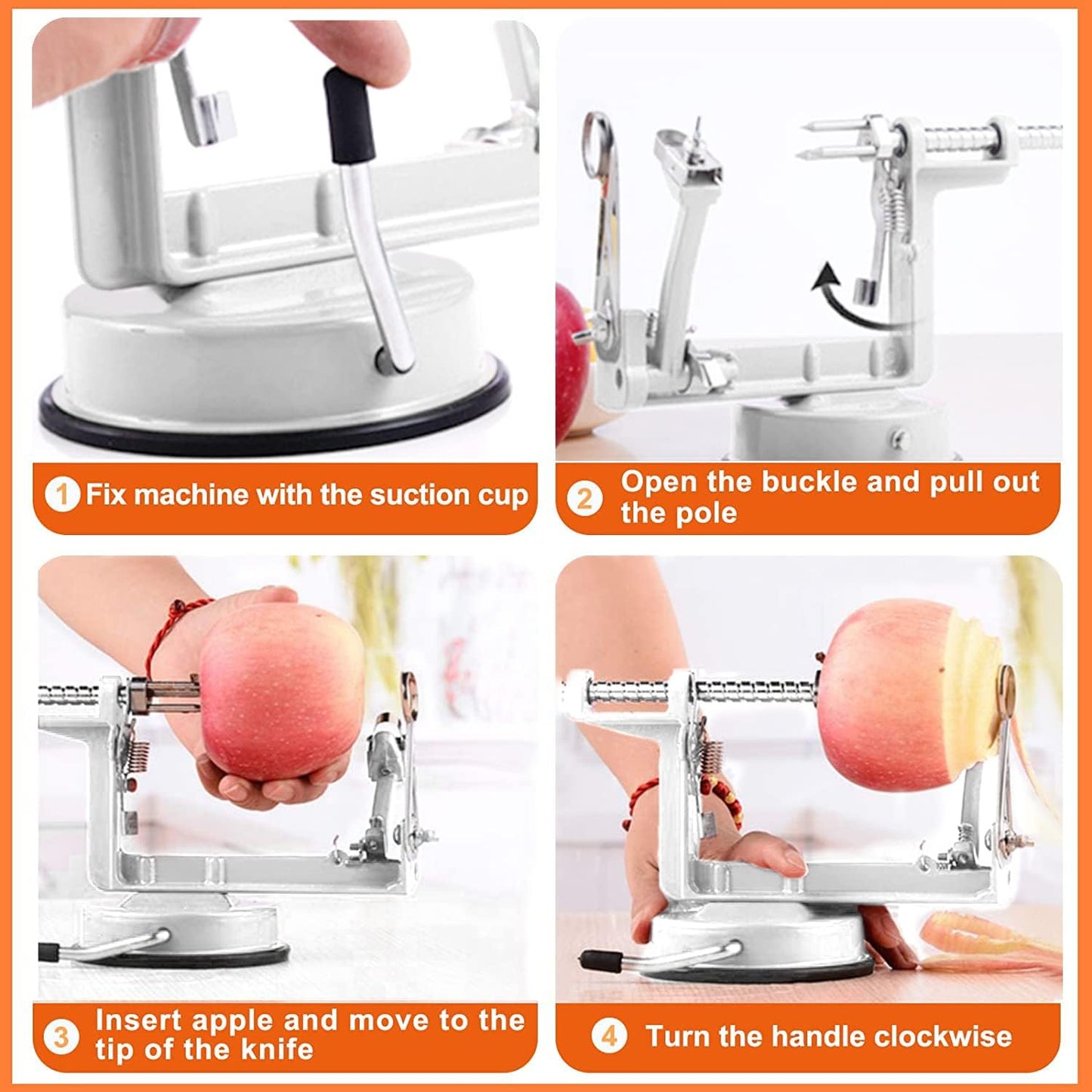 1 Fix machine with the suction cup

2 Open the buckle and pull out the pole

3 Insert apple and move to the tip of the knife

4 Turn the handle clockwise