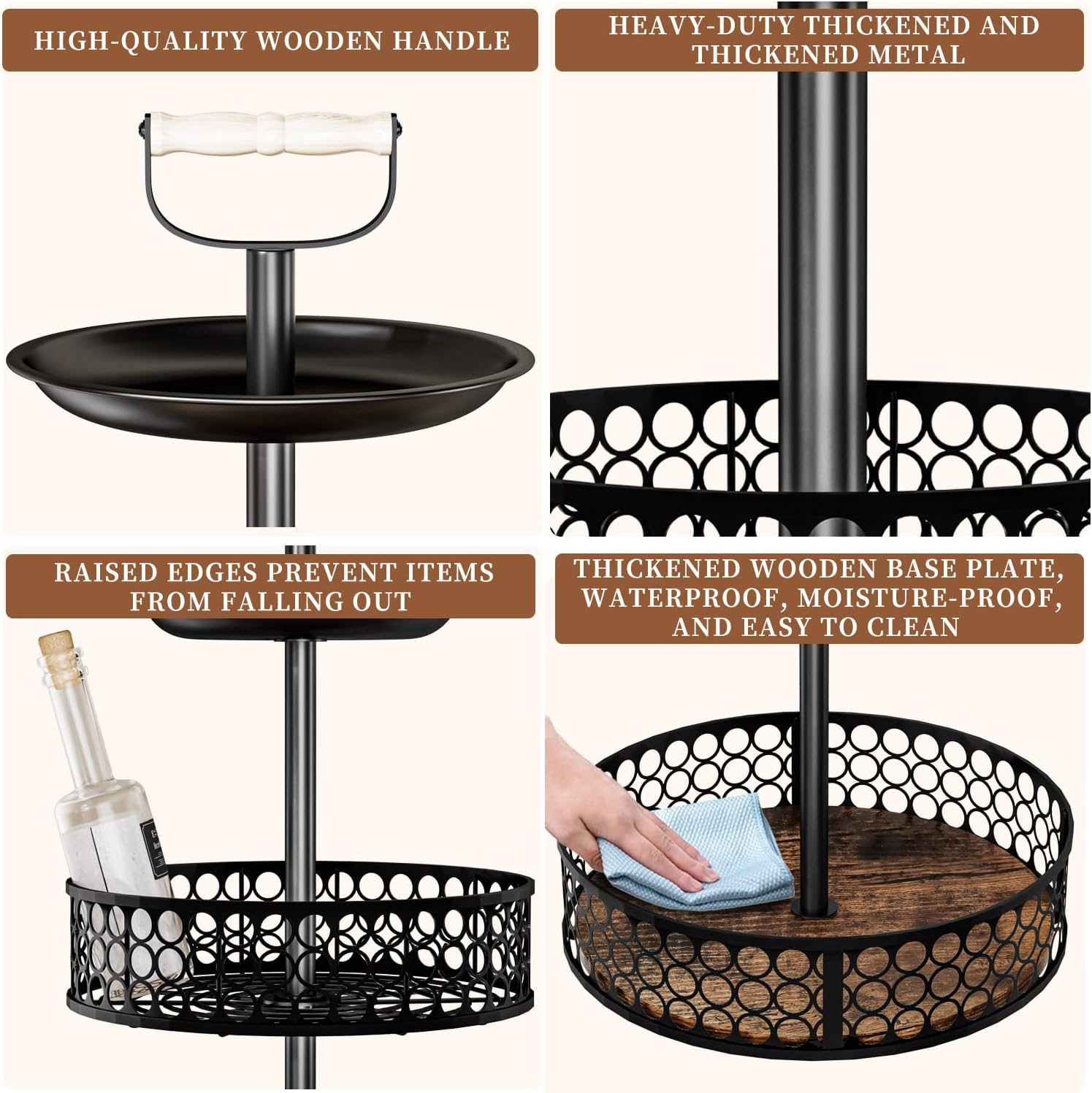 HIGH-QUALITY WOODEN HANDLE

HEAVY-DUTY THICKENED AND THICKENED METAL

RAISED EDGES PREVENT ITEMS FROM FALLING OUT

THICKENED WOODEN BASE PLATE, WATERPROOF, MOISTURE-PROOF, AND EASY TO CLEAN