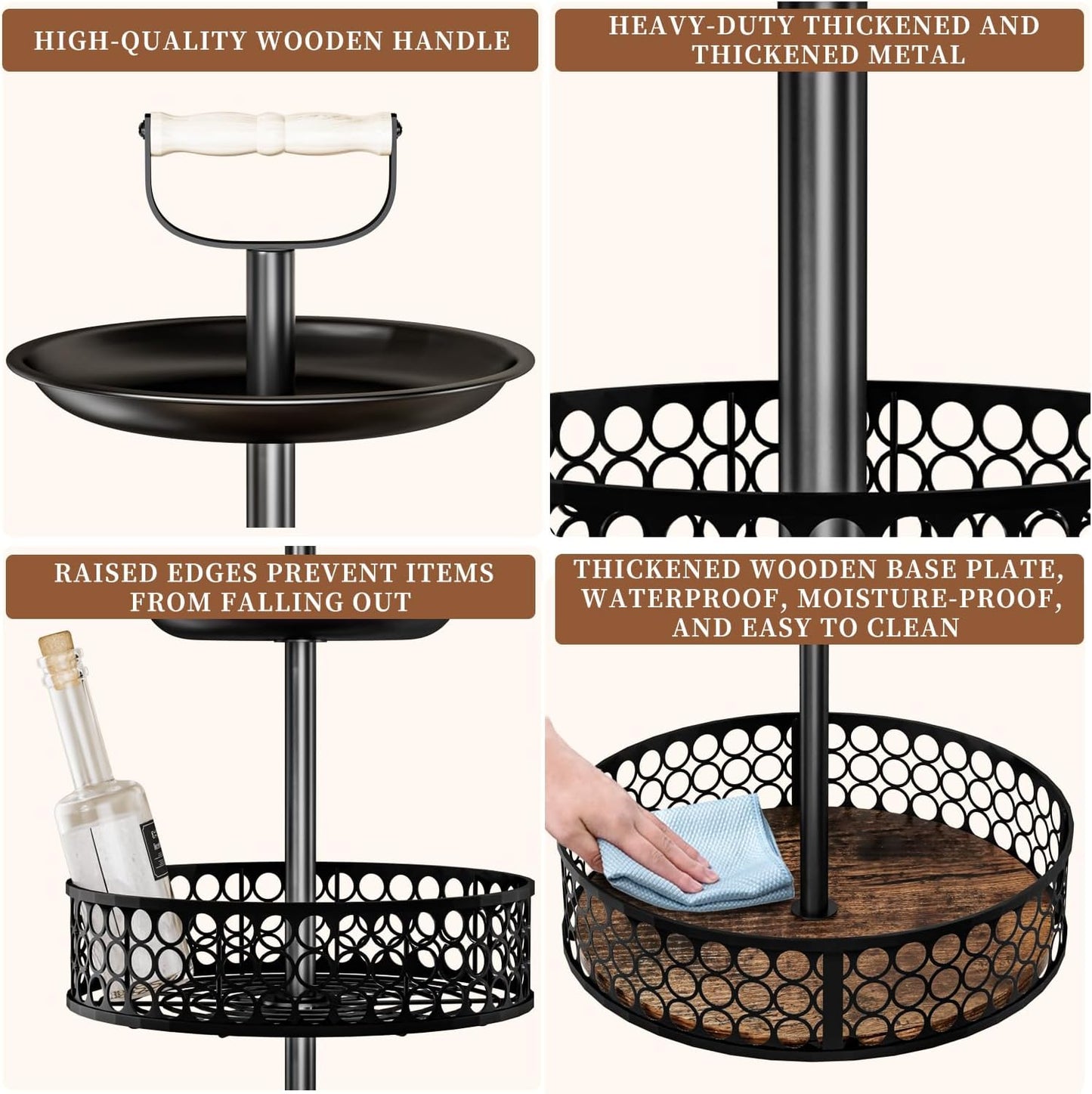 HIGH-QUALITY WOODEN HANDLE

HEAVY-DUTY THICKENED AND THICKENED METAL

RAISED EDGES PREVENT ITEMS FROM FALLING OUT

THICKENED WOODEN BASE PLATE, WATERPROOF, MOISTURE-PROOF, AND EASY TO CLEAN