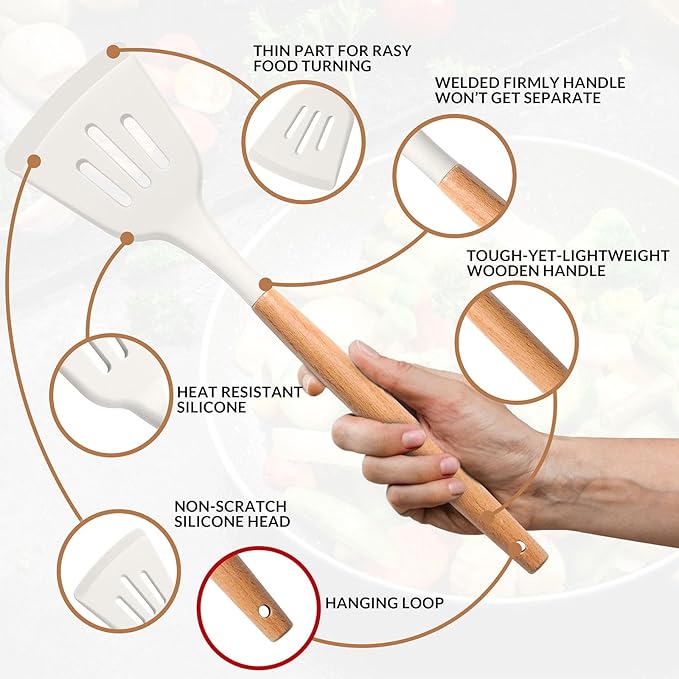 THIN PART FOR RASY FOOD TURNING

WELDED FIRMLY HANDLE WON'T GET SEPARATE

TOUGH-YET-LIGHTWEIGHT WOODEN HANDLE

HEAT RESISTANT SILICONE

NON-SCRATCH SILICONE HEAD

HANGING LOOP