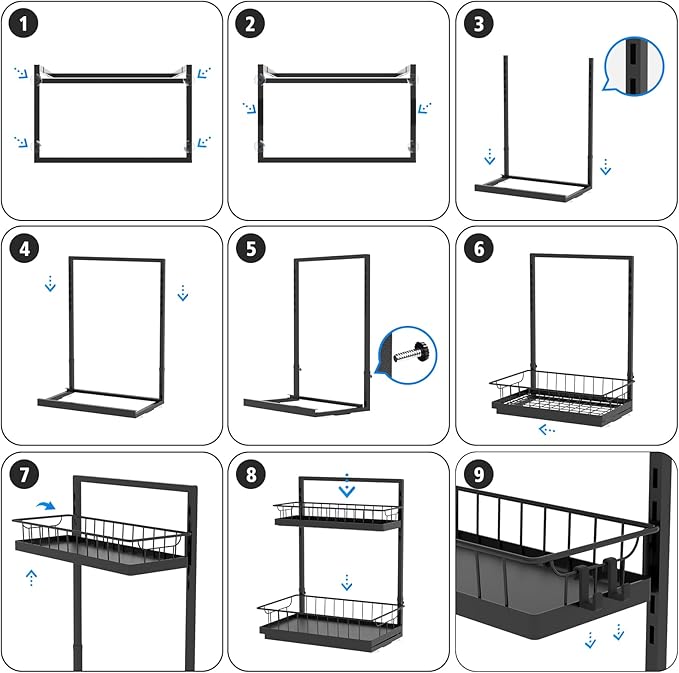 1
2
3
4
5
6
7
8
9