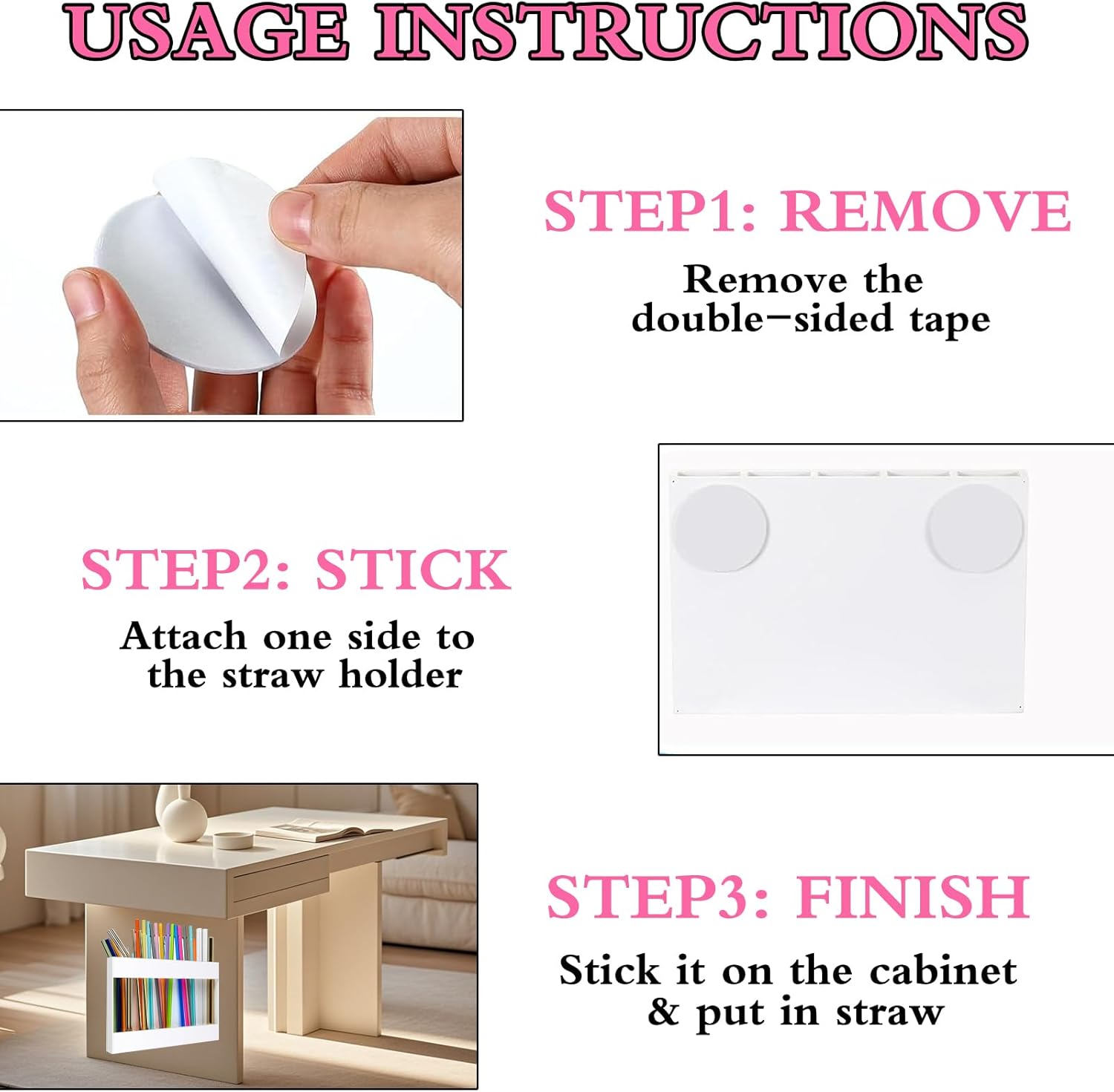 USAGE INSTRUCTIONS

STEP1: REMOVE

Remove the double-sided tape

STEP2: STICK

Attach one side to the straw holder

STEP3: FINISH

Stick it on the cabinet & put in straw