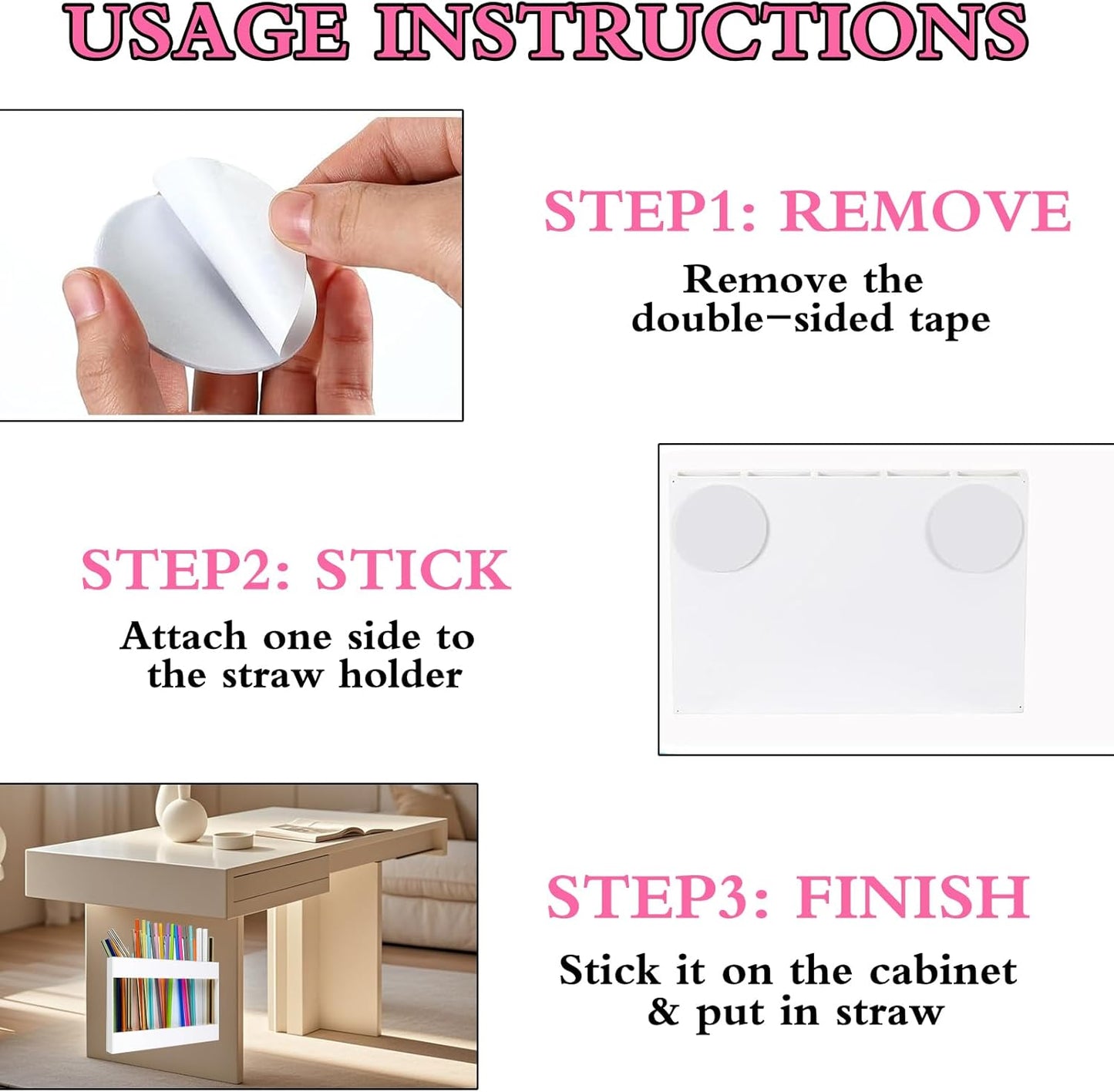 USAGE INSTRUCTIONS

STEP1: REMOVE

Remove the double-sided tape

STEP2: STICK

Attach one side to the straw holder

STEP3: FINISH

Stick it on the cabinet & put in straw