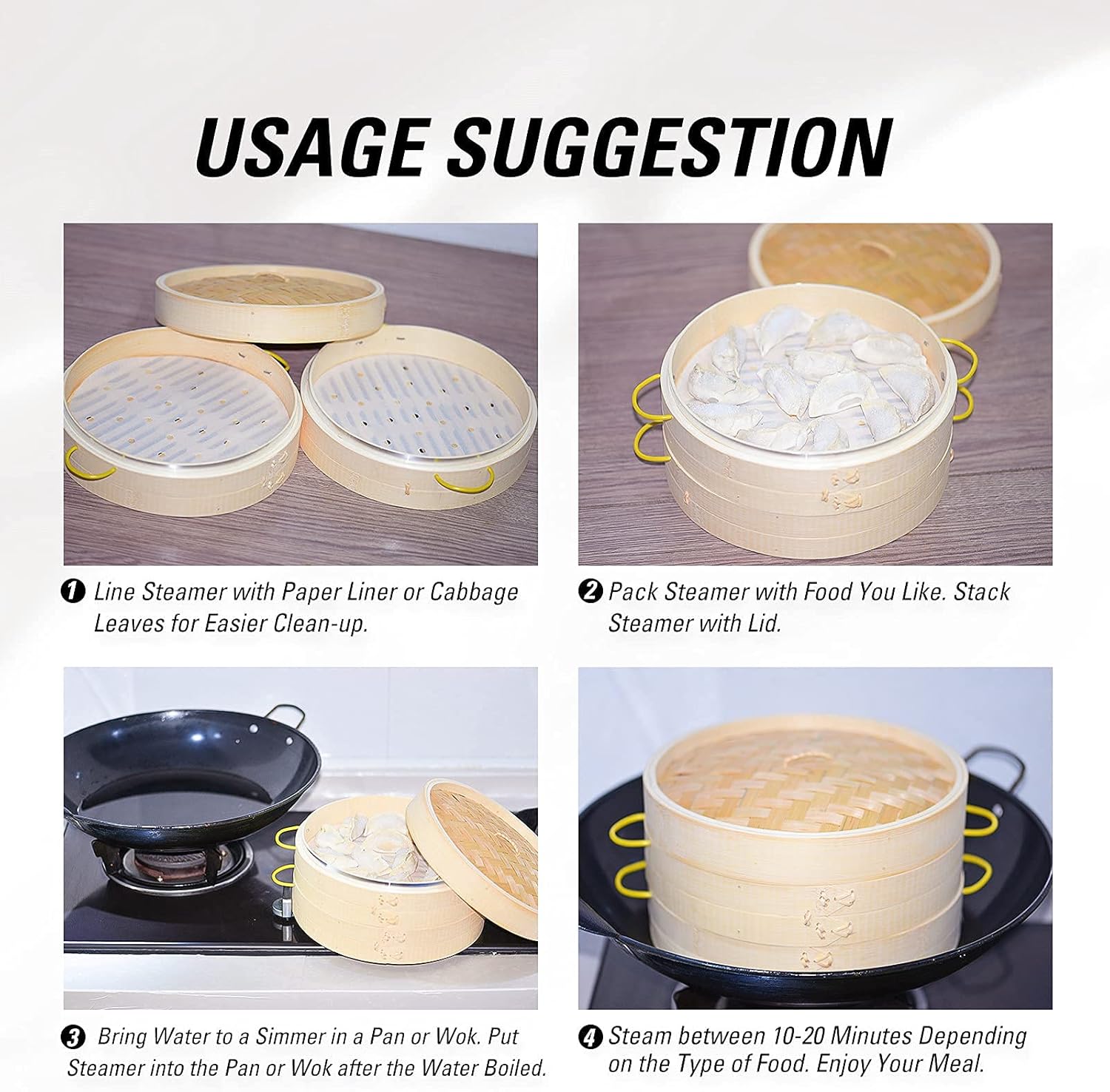 USAGE SUGGESTION

❶ Line Steamer with Paper Liner or Cabbage Leaves for Easier Clean-up.

❷ Pack Steamer with Food You Like. Stack Steamer with Lid.

❸ Bring Water to a Simmer in a Pan or Wok. Put Steamer into the Pan or Wok after the Water Boiled.

❹ Steam between 10-20 Minutes Depending on the Type of Food. Enjoy Your Meal.