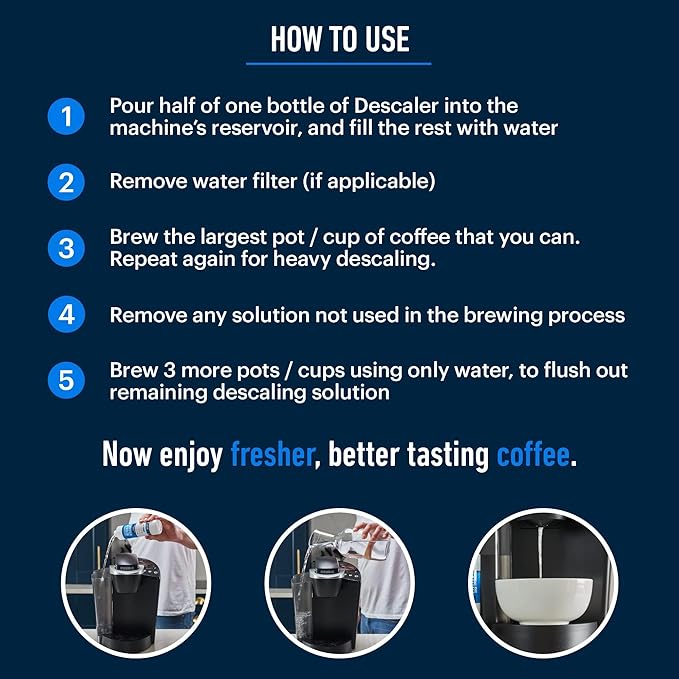 HOW TO USE

1 Pour half of one bottle of Descaler into the machine's reservoir, and fill the rest with water

2 Remove water filter (if applicable)

3 Brew the largest pot / cup of coffee that you can. Repeat again for heavy descaling.

4 Remove any solution not used in the brewing process

5 Brew 3 more pots / cups using only water, to flush out remaining descaling solution

Now enjoy fresher, better tasting coffee.