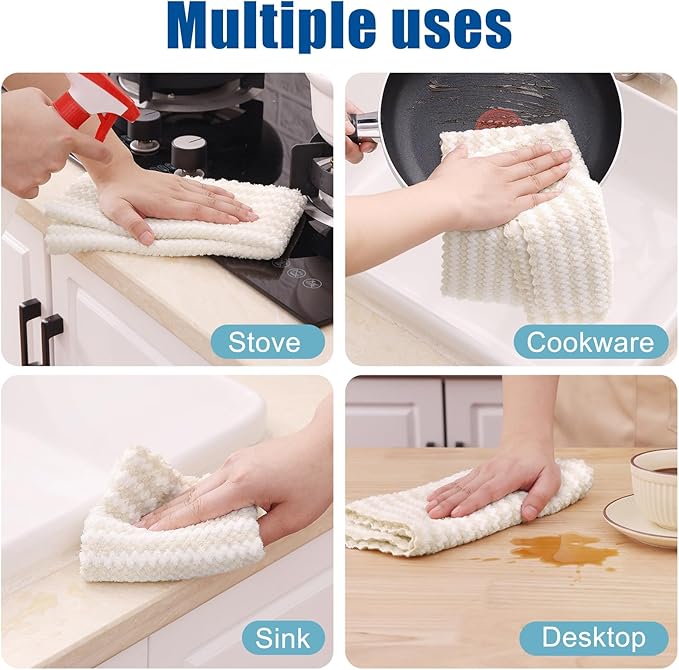 Multiple uses

Stove

Cookware

Sink

Desktop