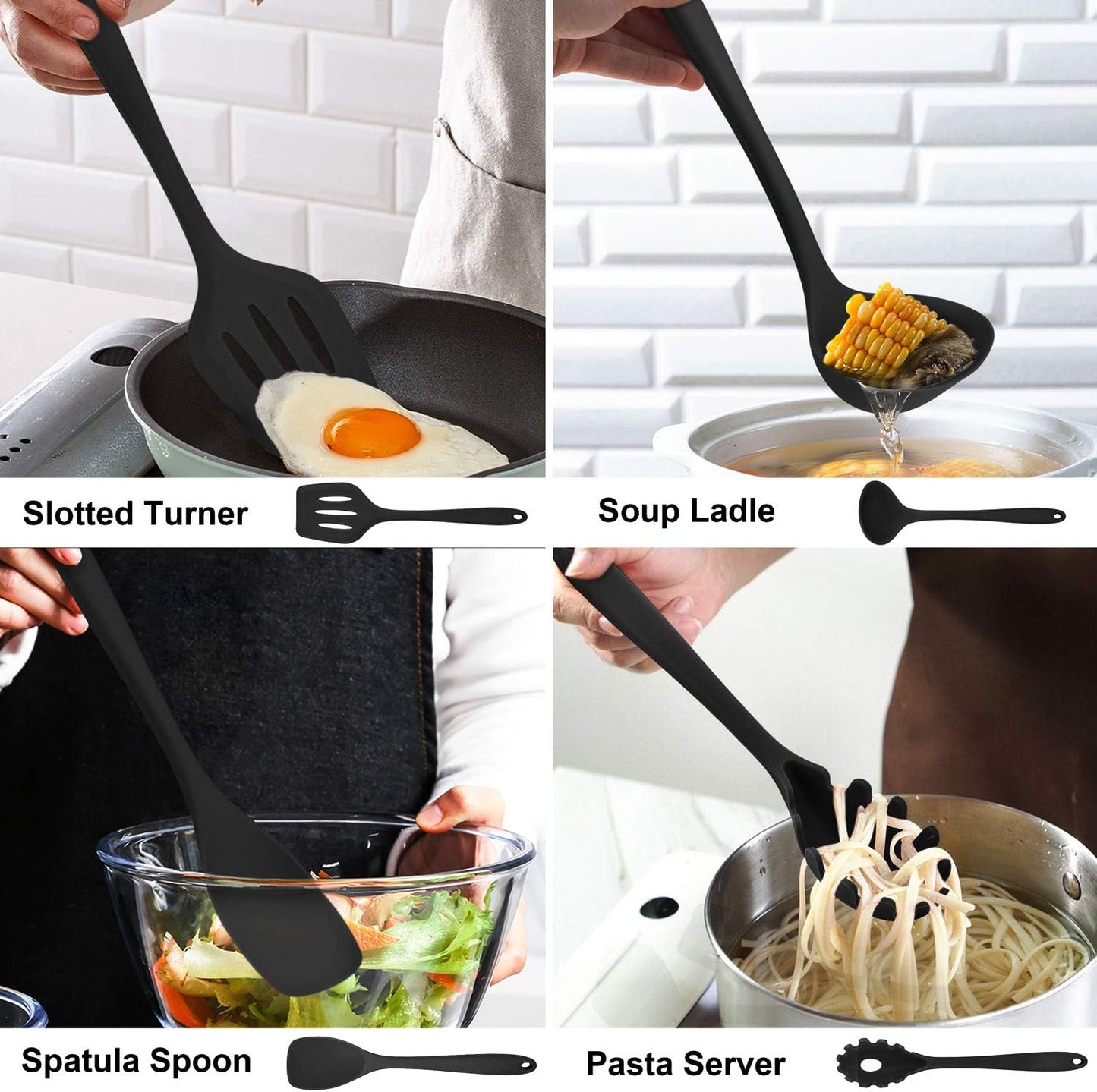 Slotted Turner

Soup Ladle

Spatula Spoon

Pasta Server